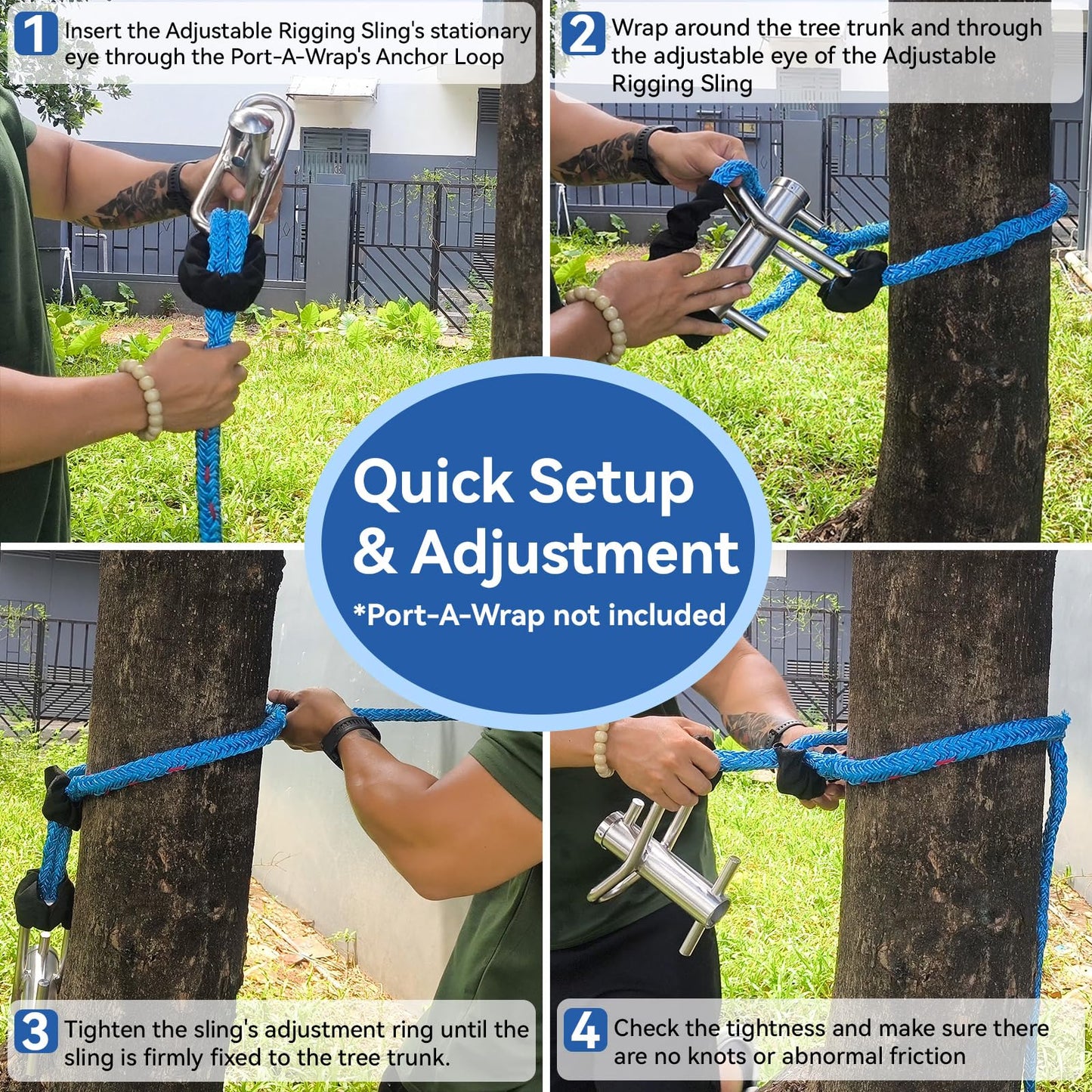 1 Insert the Adjustable Rigging Sling's stationary eye through the Port-A-Wrap's Anchor Loop

2 Wrap around the tree trunk and through the adjustable eye of the Adjustable Rigging Sling

Quick Setup & Adjustment
*Port-A-Wrap not included

3 Tighten the sling's adjustment ring until the sling is firmly fixed to the tree trunk.

4 Check the tightness and make sure there are no knots or abnormal friction