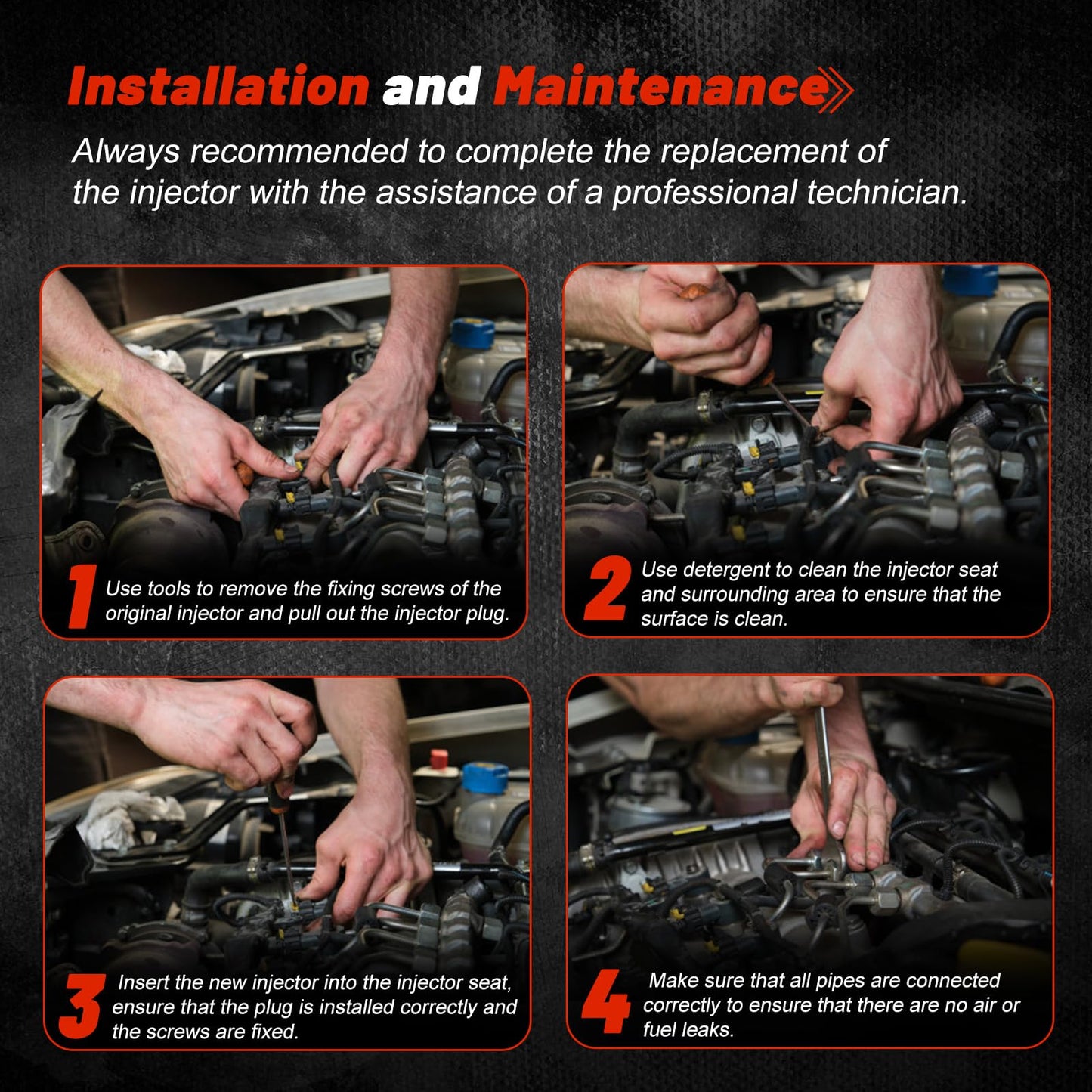 Installation and Maintenance

Always recommended to complete the replacement of the injector with the assistance of a professional technician.

1 Use tools to remove the fixing screws of the original injector and pull out the injector plug.

2 Use detergent to clean the injector seat and surrounding area to ensure that the surface is clean.

3 Insert the new injector into the injector seat, ensure that the plug is installed correctly and the screws are fixed.

4 Make sure that all pipes are connected correctly to ensure that there are no air or fuel leaks.