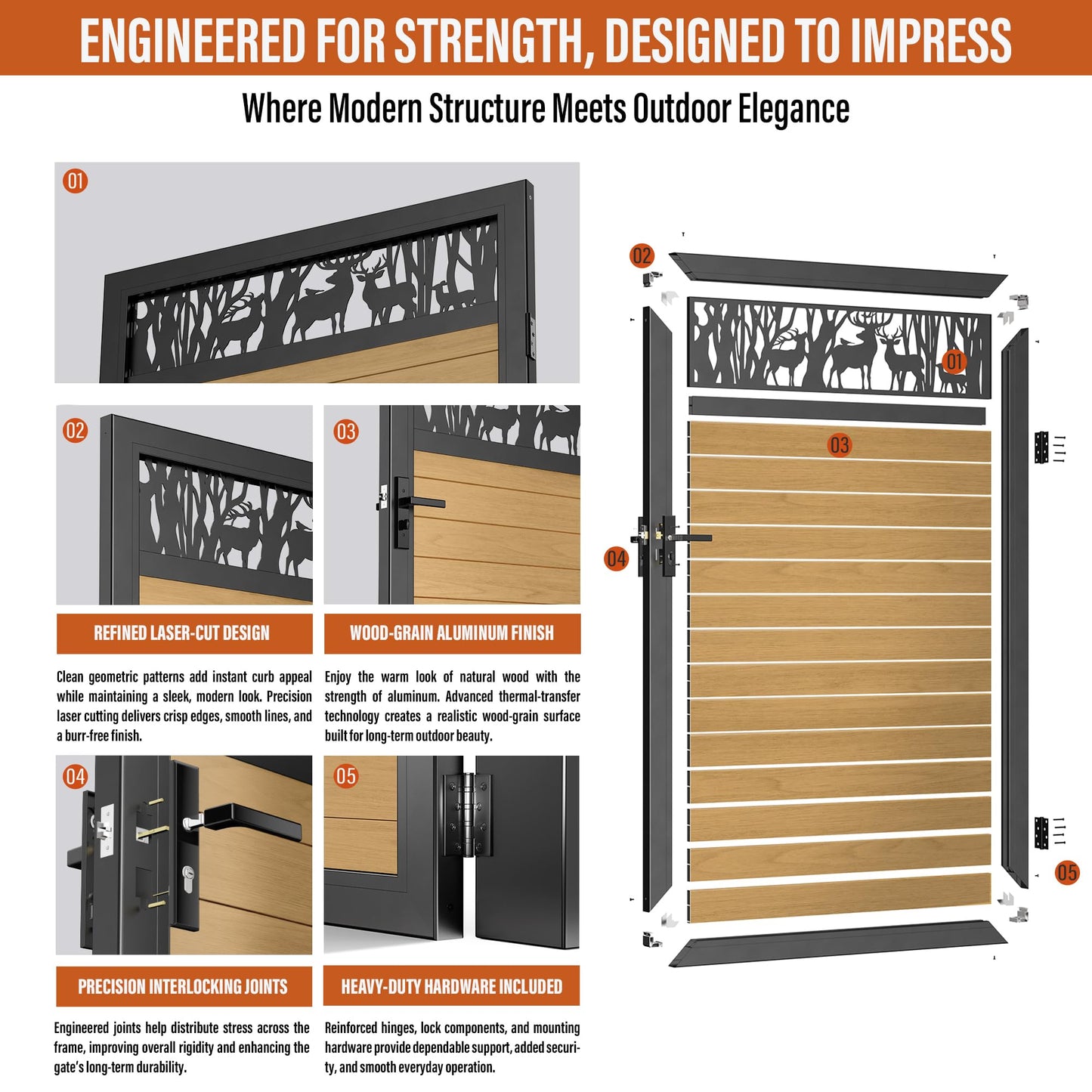 ENGINEERED FOR STRENGTH, DESIGNED TO IMPRESS

Where Modern Structure Meets Outdoor Elegance

01

02

03

REFINED LASER-CUT DESIGN

Clean geometric patterns add instant curb appeal while maintaining a sleek, modern look. Precision laser cutting delivers crisp edges, smooth lines, and a burr-free finish.

WOOD-GRAIN ALUMINUM FINISH

Enjoy the warm look of natural wood with the strength of aluminum. Advanced thermal-transfer technology creates a realistic wood-grain surface built for long-term outdoor beauty.

04

05

PRECISION INTERLOCKING JOINTS

Engineered joints help distribute stress across the frame, improving overall rigidity and enhancing the gate's long-term durability.

HEAVY-DUTY HARDWARE INCLUDED

Reinforced hinges, lock components, and mounting hardware provide dependable support, added security, and smooth everyday operation.

02

01

03

04

05