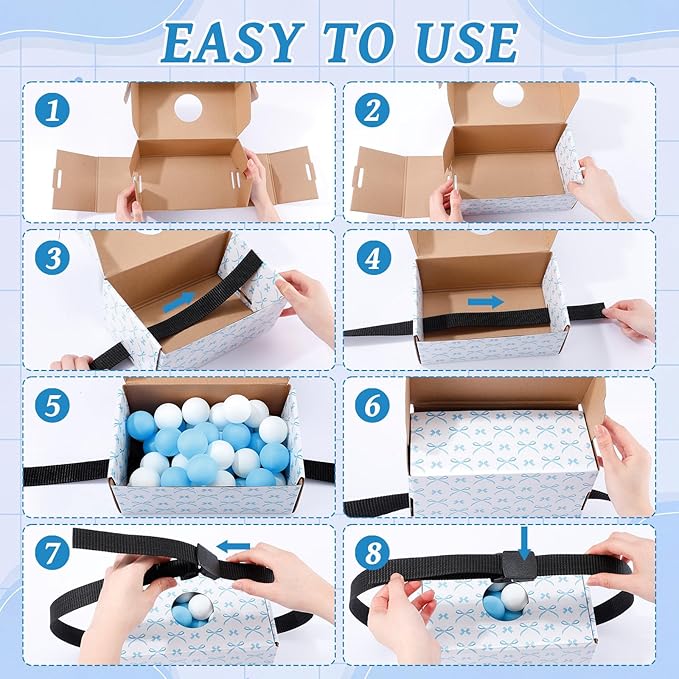 EASY TO USE

1

2

3

4

5

6

7

8