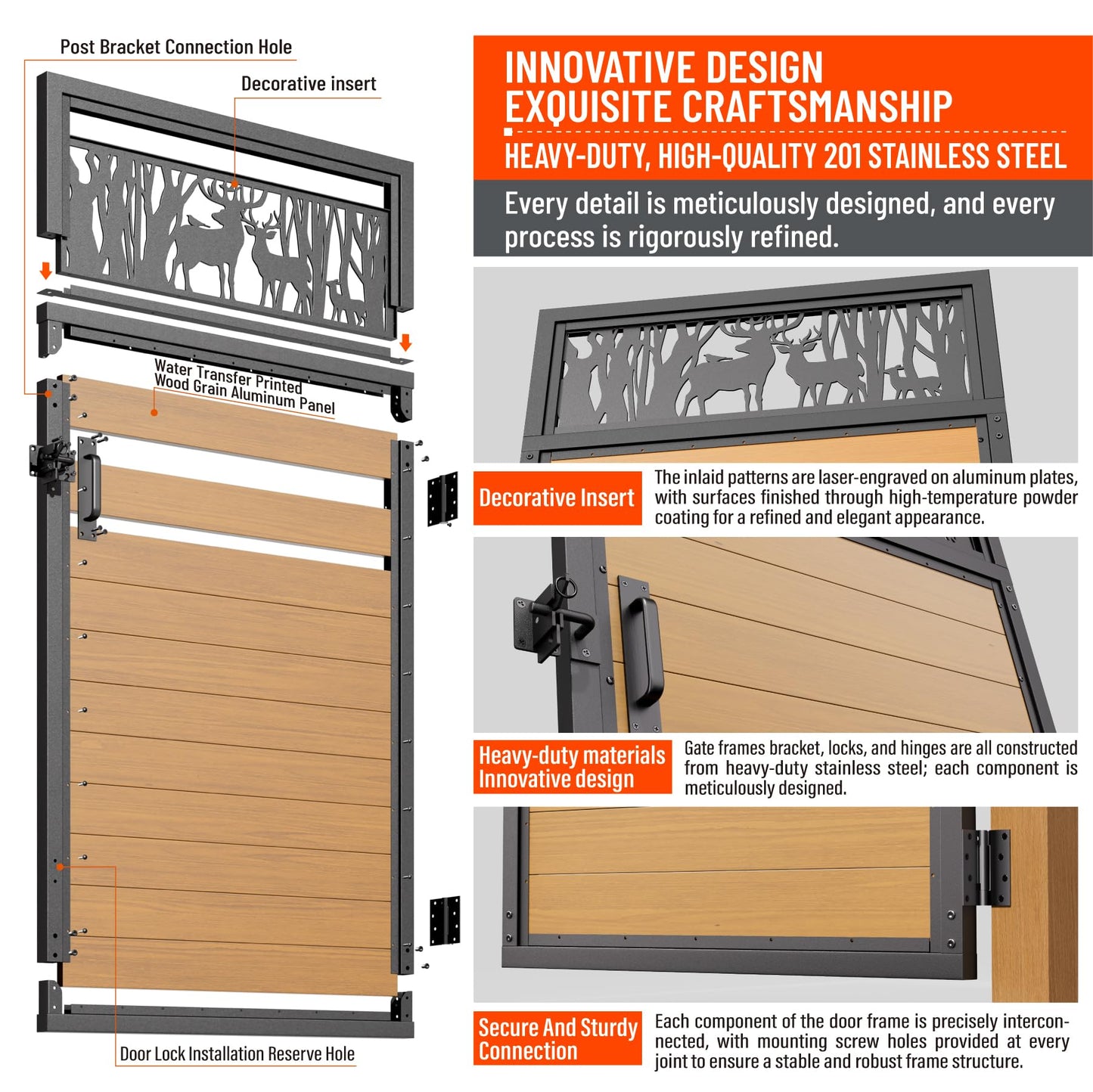 Post Bracket Connection Hole

Decorative insert

Water Transfer Printed Wood Grain Aluminum Panel

Door Lock Installation Reserve Hole

INNOVATIVE DESIGN
EXQUISITE CRAFTSMANSHIP

HEAVY-DUTY, HIGH-QUALITY 201 STAINLESS STEEL

Every detail is meticulously designed, and every process is rigorously refined.

Decorative Insert

The inlaid patterns are laser-engraved on aluminum plates, with surfaces finished through high-temperature powder coating for a refined and elegant appearance.

Heavy-duty materials
Innovative design

Gate frames bracket, locks, and hinges are all constructed from heavy-duty stainless steel; each component is meticulously designed.

Secure And Sturdy Connection

Each component of the door frame is precisely interconnected, with mounting screw holes provided at every joint to ensure a stable and robust frame structure.