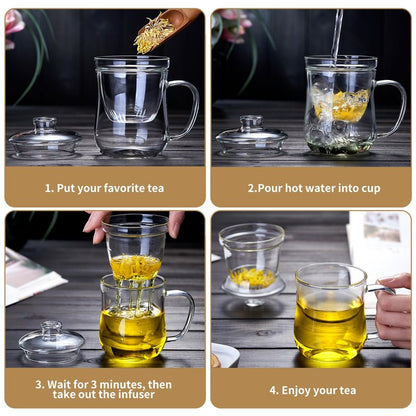 1. Put your favorite tea

2.Pour hot water into cup

3. Wait for 3 minutes, then take out the infuser

4. Enjoy your tea