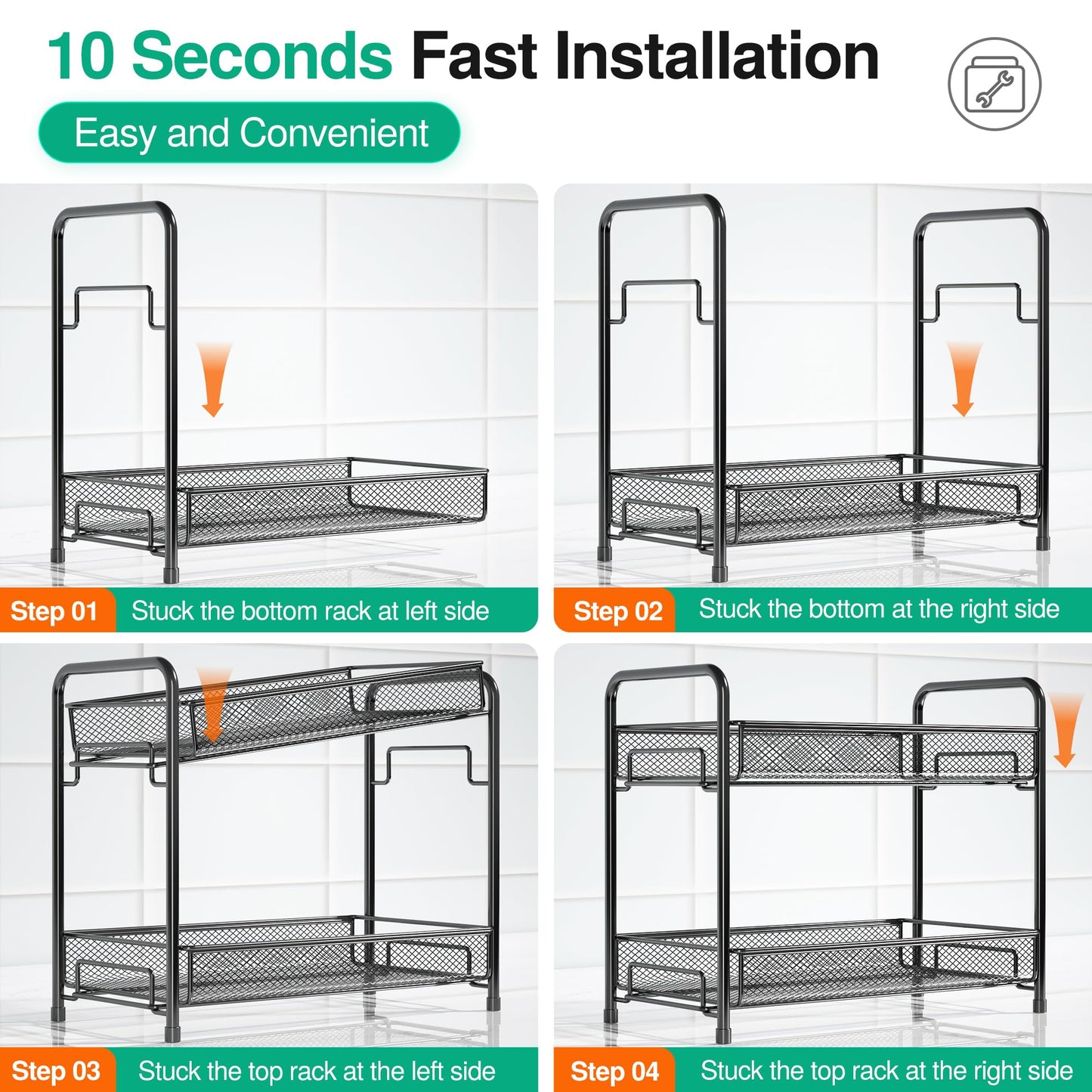 10 Seconds Fast Installation

Easy and Convenient

Step 01 Stuck the bottom rack at left side

Step 02 Stuck the bottom at the right side

Step 03 Stuck the top rack at the left side

Step 04 Stuck the top rack at the right side