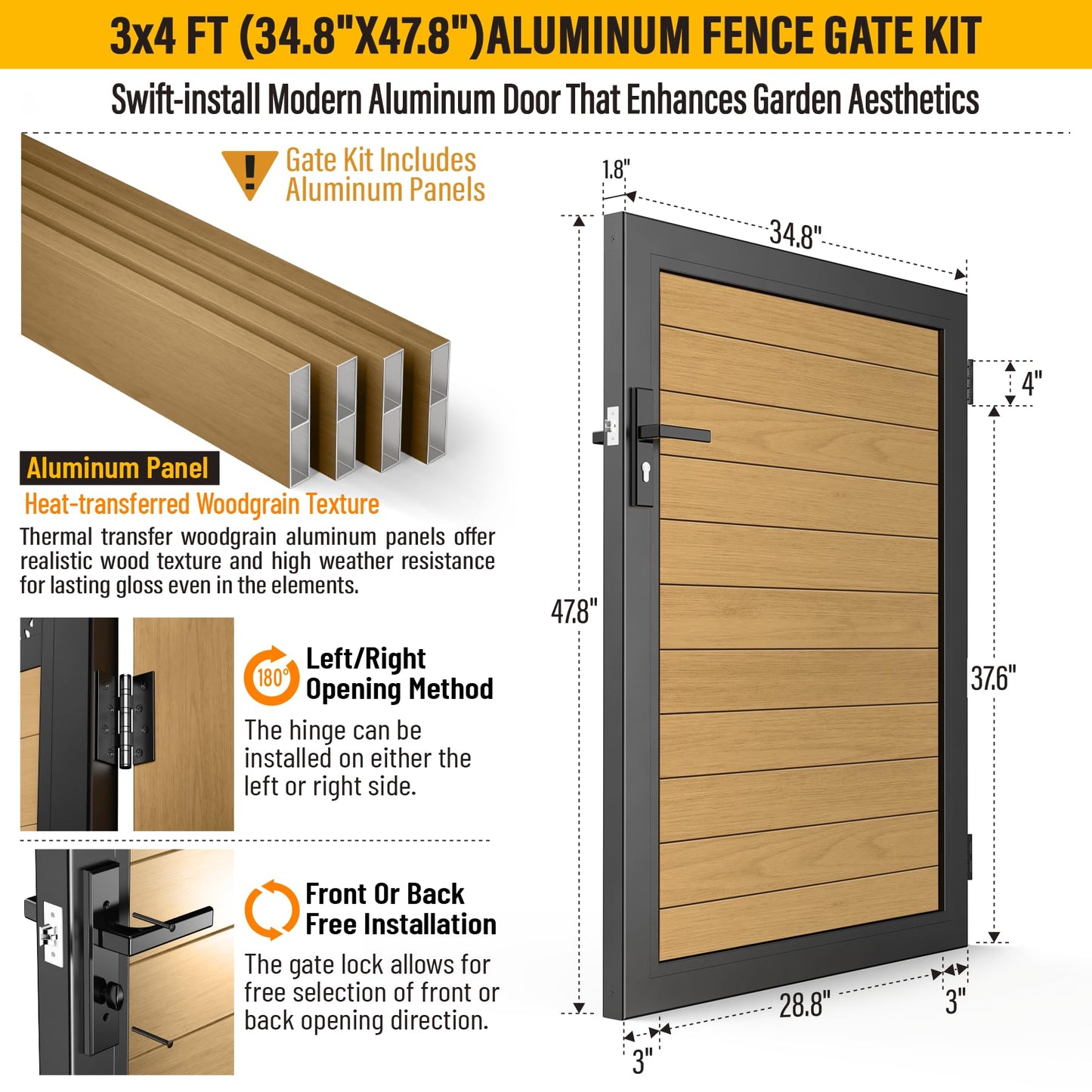 3x4 FT (34.8"X47.8")ALUMINUM FENCE GATE KIT

Swift-install Modern Aluminum Door That Enhances Garden Aesthetics

Gate Kit Includes Aluminum Panels

Aluminum Panel

Heat-transferred Woodgrain Texture

Thermal transfer woodgrain aluminum panels offer realistic wood texture and high weather resistance for lasting gloss even in the elements.

180°

Left/Right Opening Method

The hinge can be installed on either the left or right side.

Front Or Back Free Installation

The gate lock allows for free selection of front or back opening direction.

1.8"

34.8"

4"

47.8"

37.6"

28.8"

3"

3"