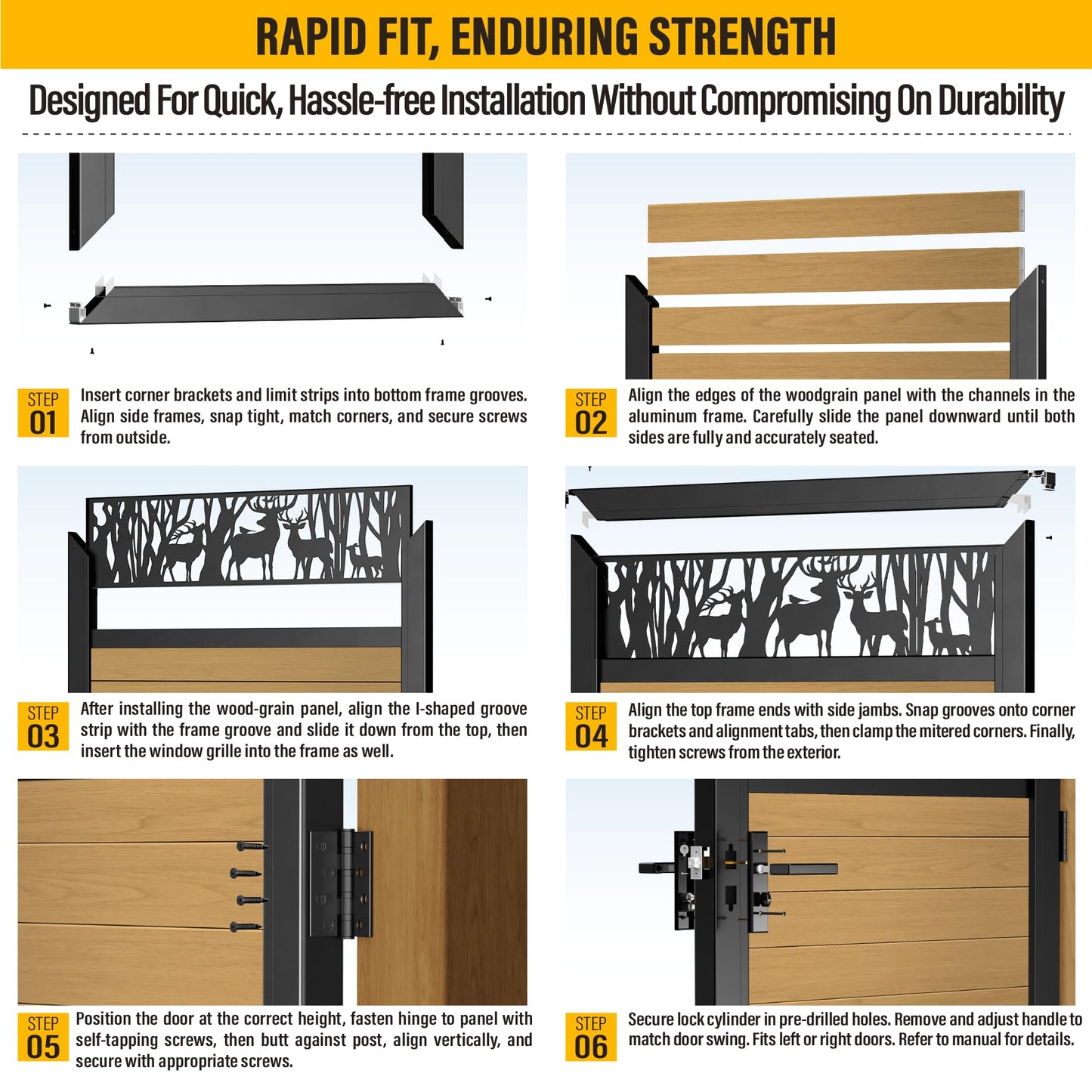 RAPID FIT, ENDURING STRENGTH

Designed For Quick, Hassle-free Installation Without Compromising On Durability

STEP 01

Insert corner brackets and limit strips into bottom frame grooves. Align side frames, snap tight, match corners, and secure screws from outside.

STEP 02

Align the edges of the woodgrain panel with the channels in the aluminum frame. Carefully slide the panel downward until both sides are fully and accurately seated.

STEP 03

After installing the wood-grain panel, align the I-shaped groove strip with the frame groove and slide it down from the top, then insert the window grille into the frame as well.

STEP 04

Align the top frame ends with side jambs. Snap grooves onto corner brackets and alignment tabs, then clamp the mitered corners. Finally, tighten screws from the exterior.

STEP 05

Position the door at the correct height, fasten hinge to panel with self-tapping screws, then butt against post, align vertically, and secure with appropriate screws.

STEP 06

Secure lock cylinder in pre-drilled holes. Remove and adjust handle to match door swing. Fits left or right doors. Refer to manual for details.