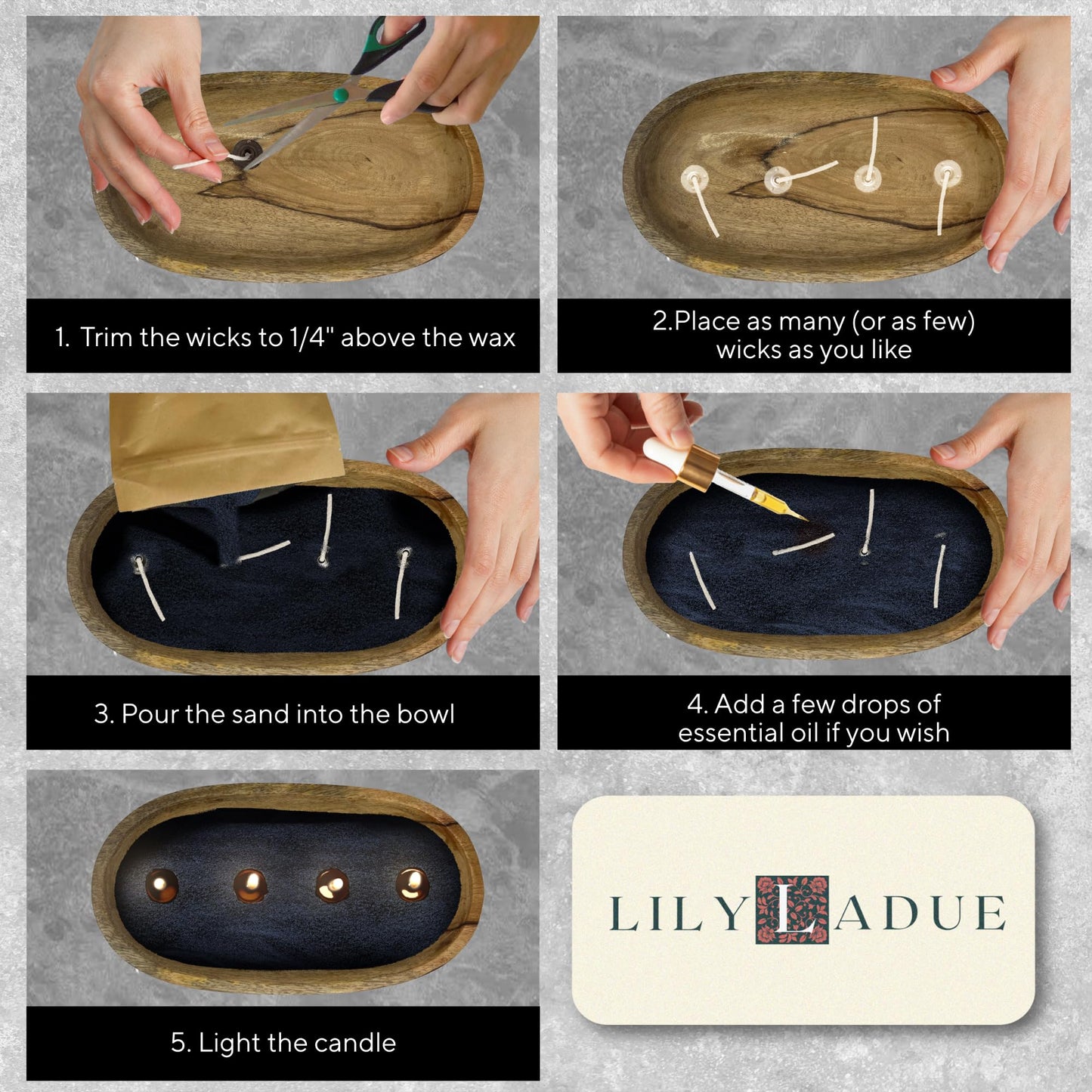 1. Trim the wicks to 1/4" above the wax

2.Place as many (or as few) wicks as you like

3. Pour the sand into the bowl

4. Add a few drops of essential oil if you wish

5. Light the candle

LILY LADUE