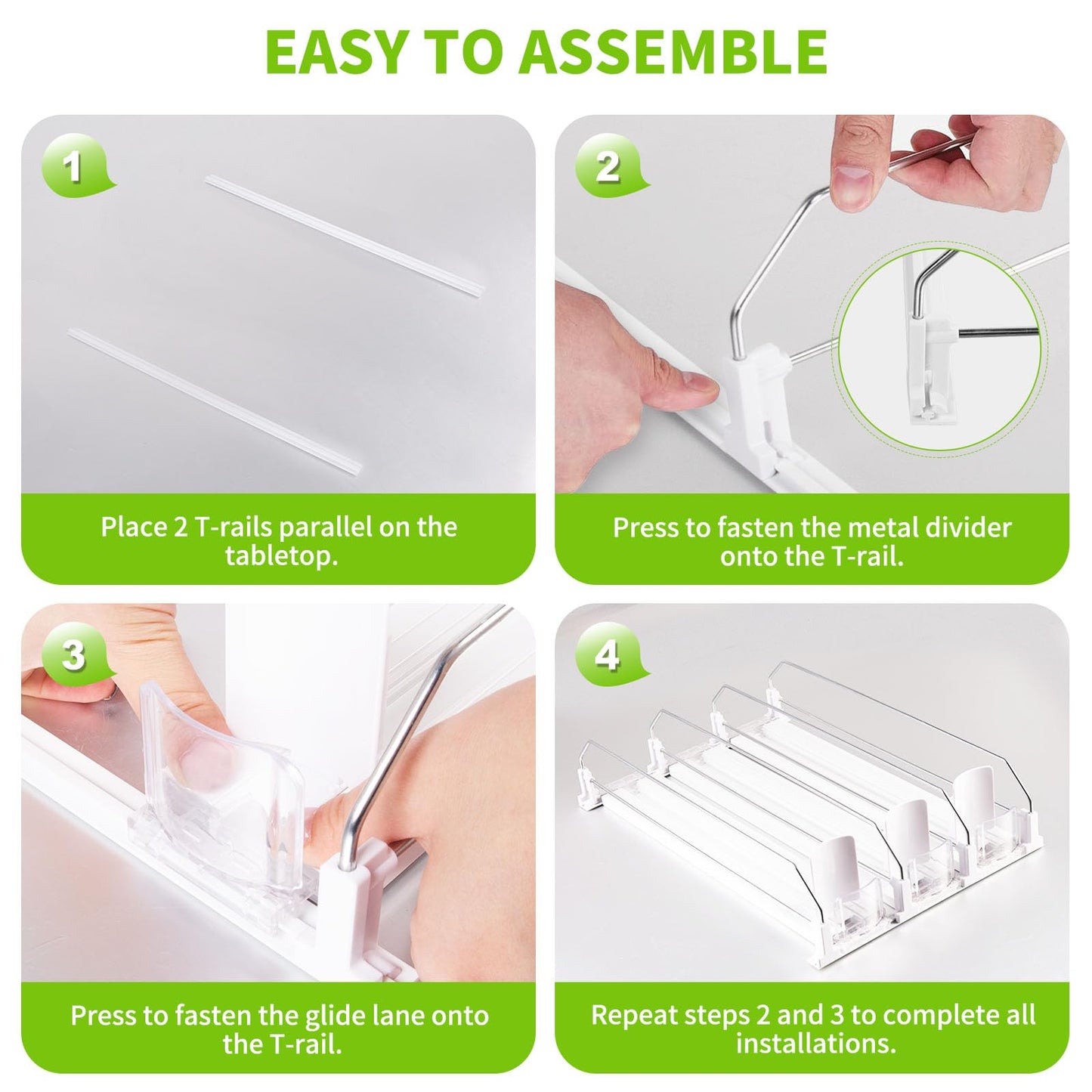 EASY TO ASSEMBLE

1

Place 2 T-rails parallel on the tabletop.

2

Press to fasten the metal divider onto the T-rail.

3

Press to fasten the glide lane onto the T-rail.

4

Repeat steps 2 and 3 to complete all installations.