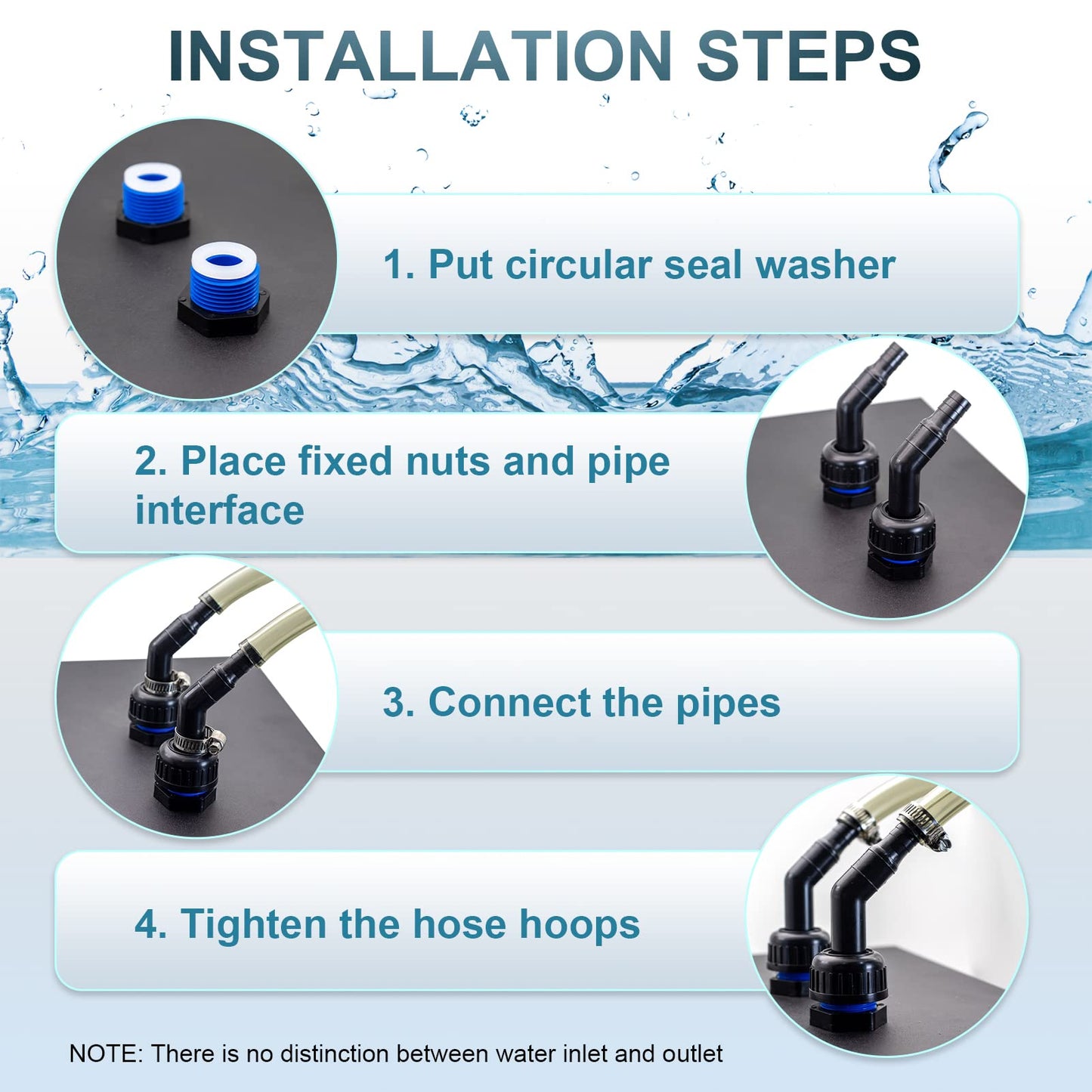 INSTALLATION STEPS

1. Put circular seal washer

2. Place fixed nuts and pipe interface

3. Connect the pipes

4. Tighten the hose hoops

NOTE: There is no distinction between water inlet and outlet