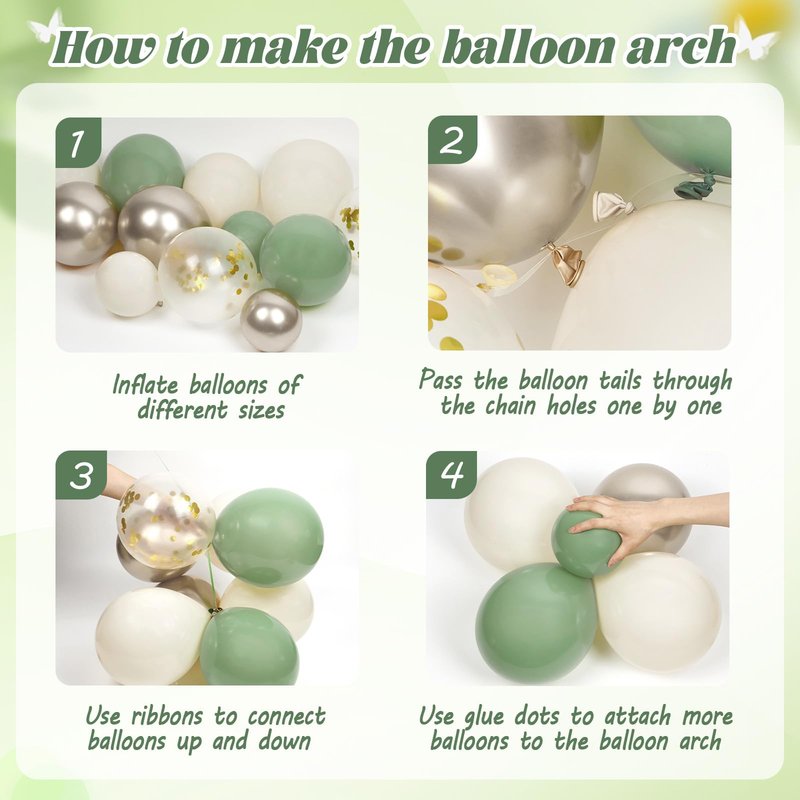 How to make the balloon arch

1

Inflate balloons of different sizes

2

Pass the balloon tails through the chain holes one by one

3

Use ribbons to connect balloons up and down

4

Use glue dots to attach more balloons to the balloon arch