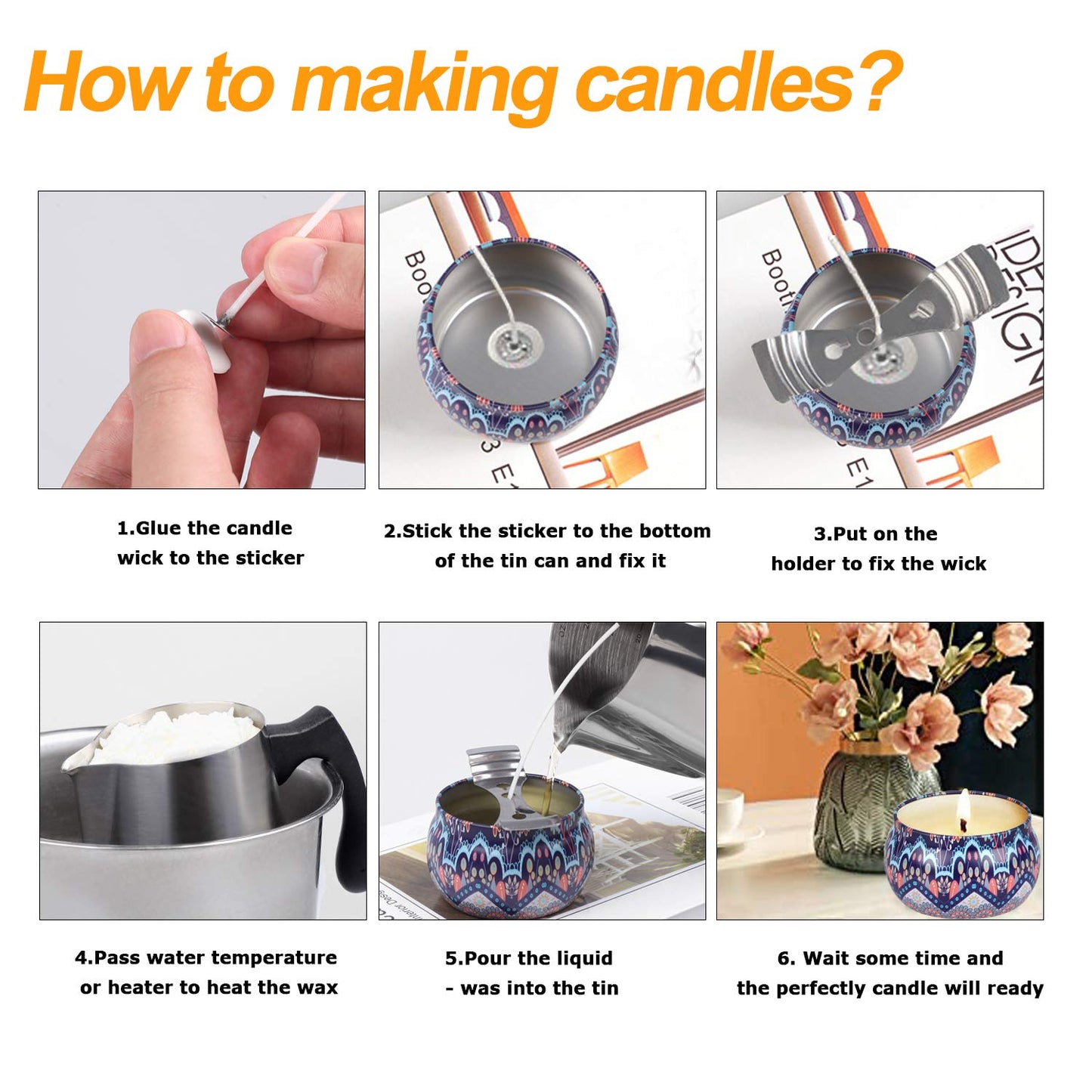 How to making candles?

1.Glue the candle wick to the sticker

2.Stick the sticker to the bottom of the tin can and fix it

3.Put on the holder to fix the wick

4.Pass water temperature or heater to heat the wax

5.Pour the liquid - was into the tin

6. Wait some time and the perfectly candle will ready