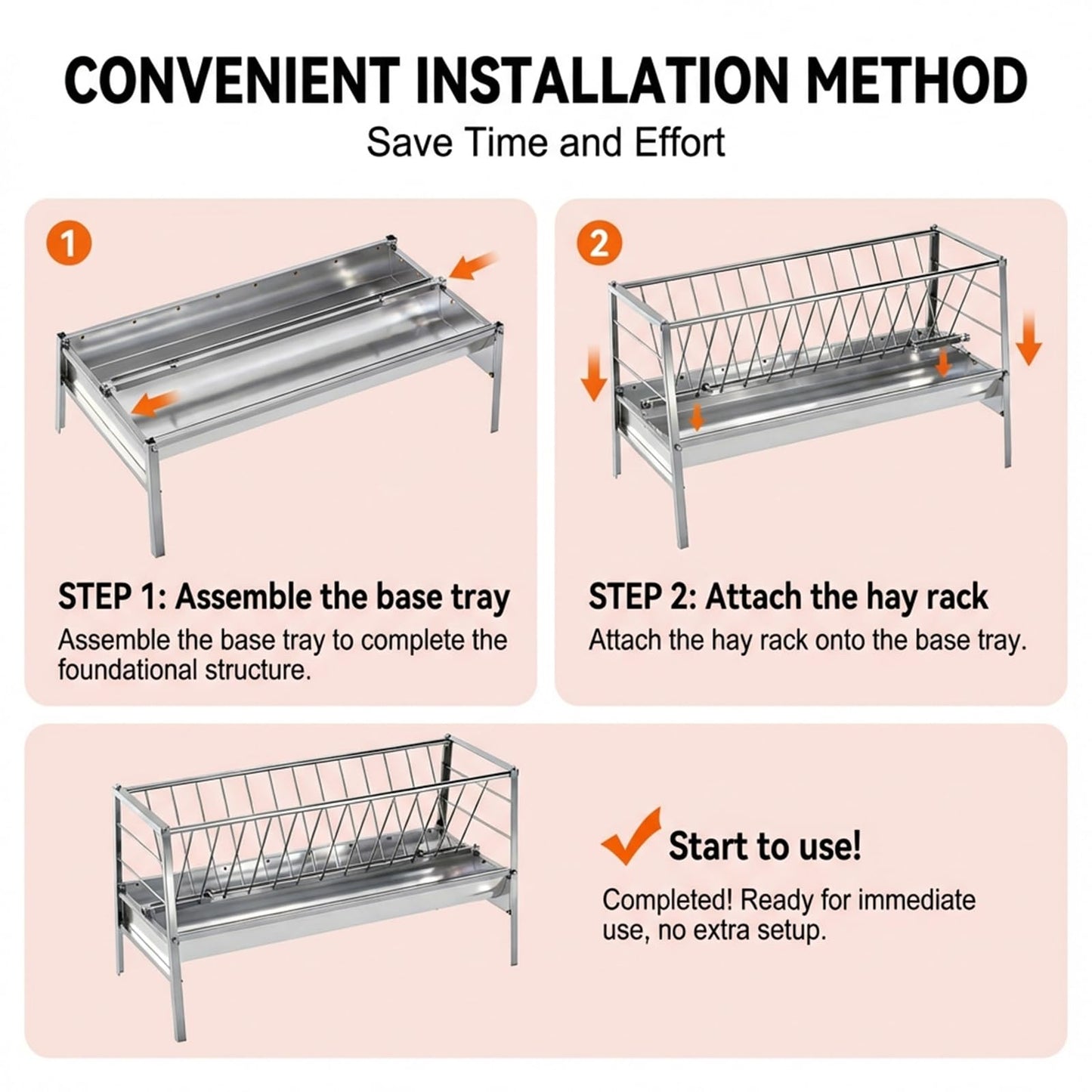 CONVENIENT INSTALLATION METHOD

Save Time and Effort

1

STEP 1: Assemble the base tray

Assemble the base tray to complete the foundational structure.

2

STEP 2: Attach the hay rack

Attach the hay rack onto the base tray.

Start to use!

Completed! Ready for immediate use, no extra setup.