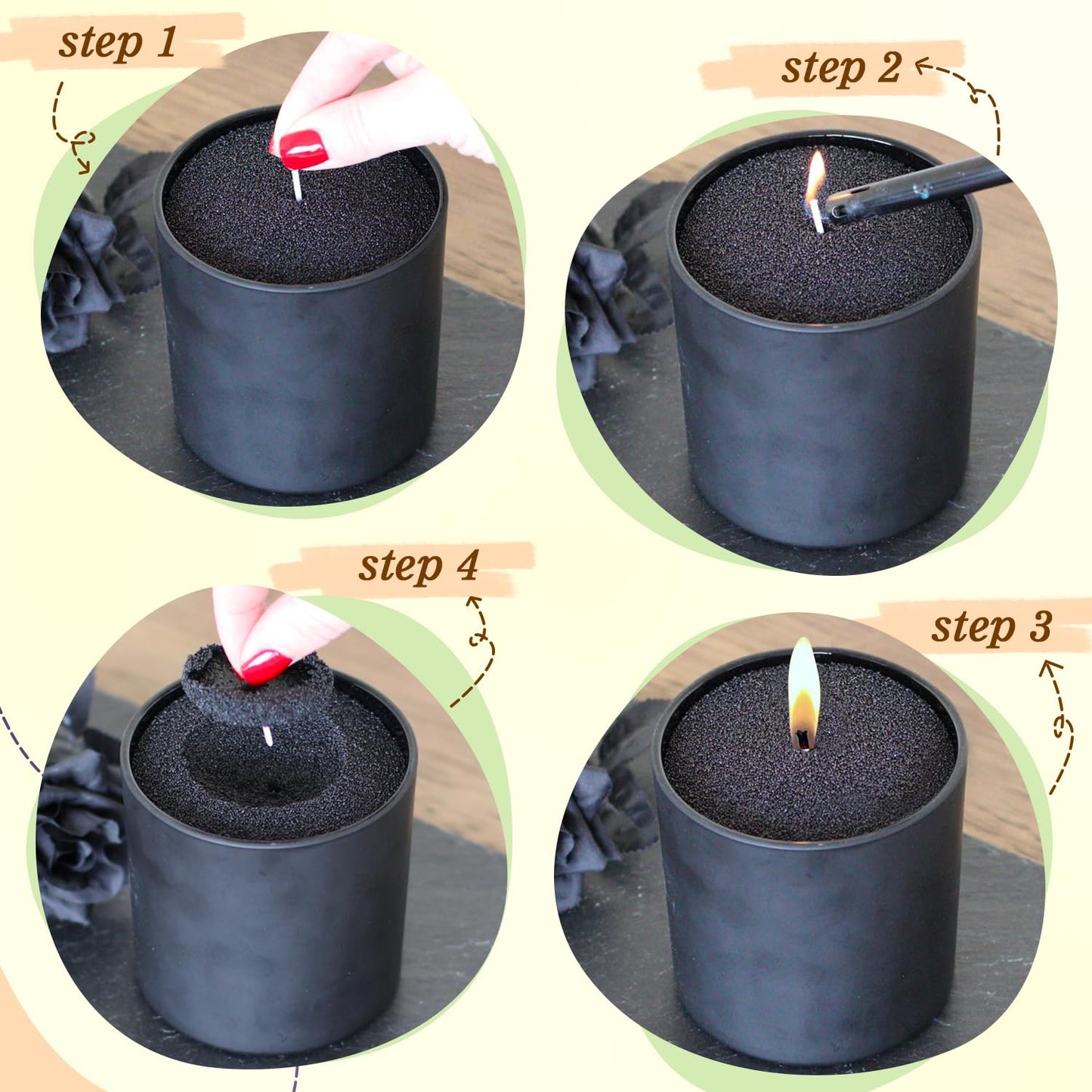 step 1

step 2

step 4

step 3