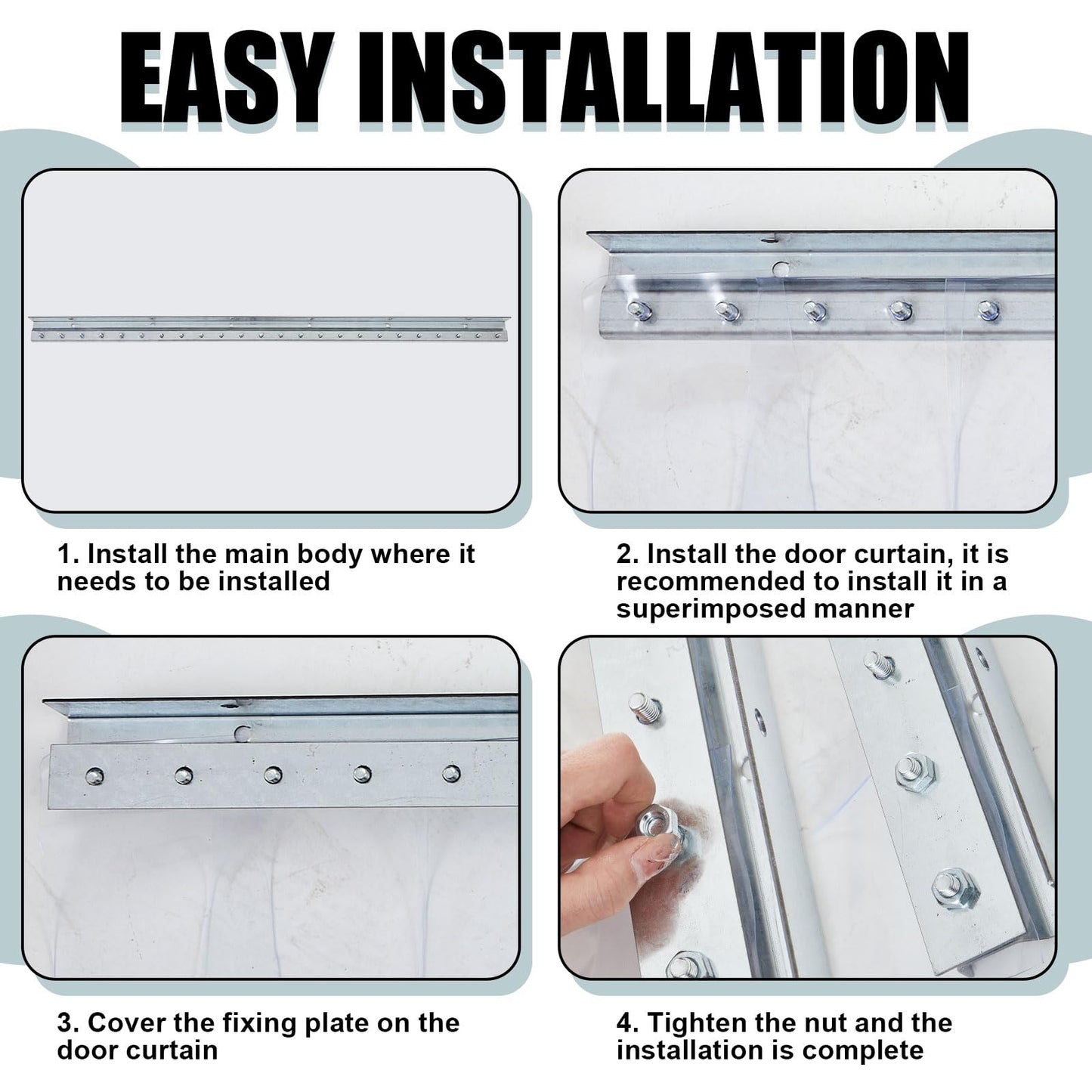 EASY INSTALLATION

1. Install the main body where it needs to be installed

2. Install the door curtain, it is recommended to install it in a superimposed manner

3. Cover the fixing plate on the door curtain

4. Tighten the nut and the installation is complete