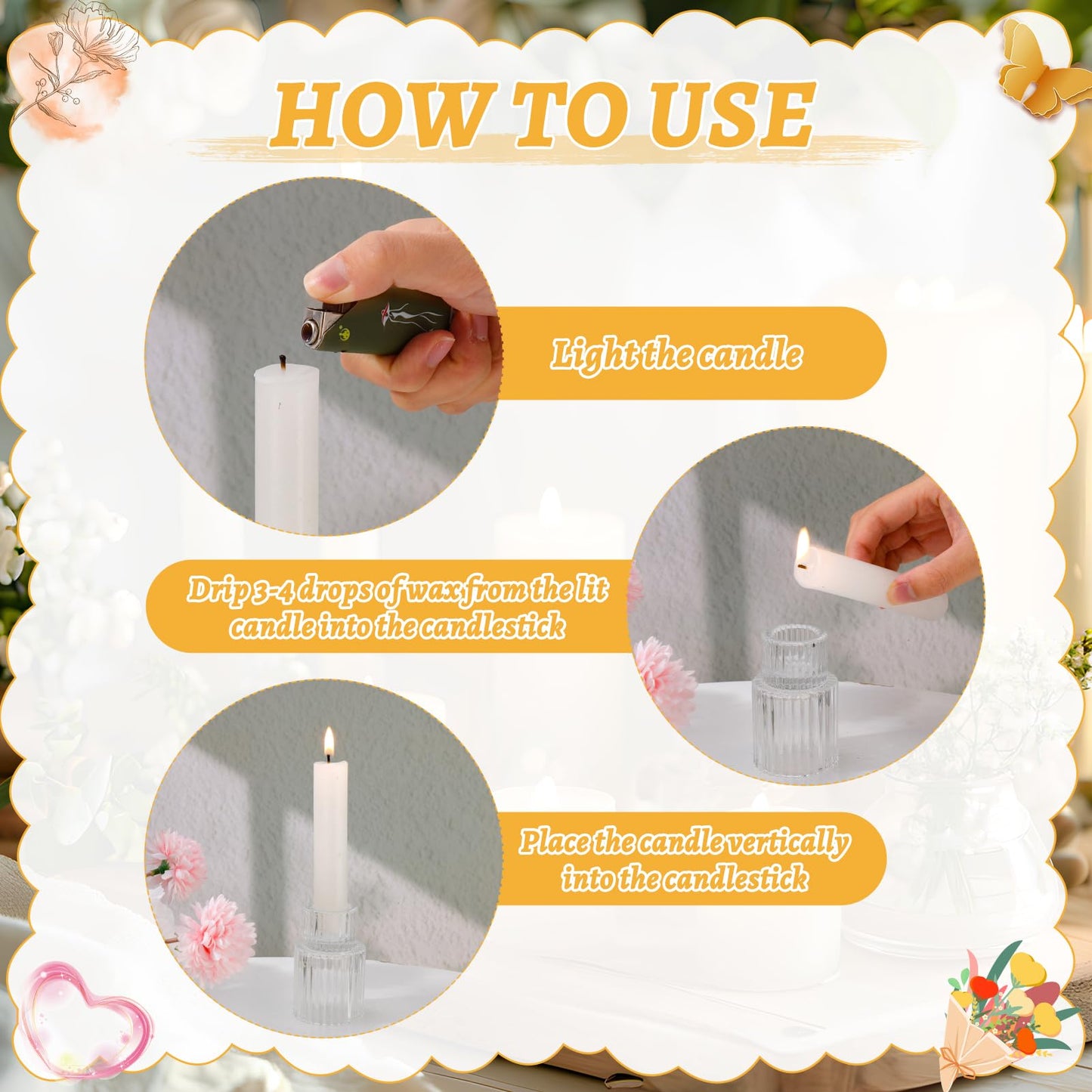 HOW TO USE

Light the candle

Drip 3-4 drops of wax from the lit candle into the candlestick

Place the candle vertically into the candlestick