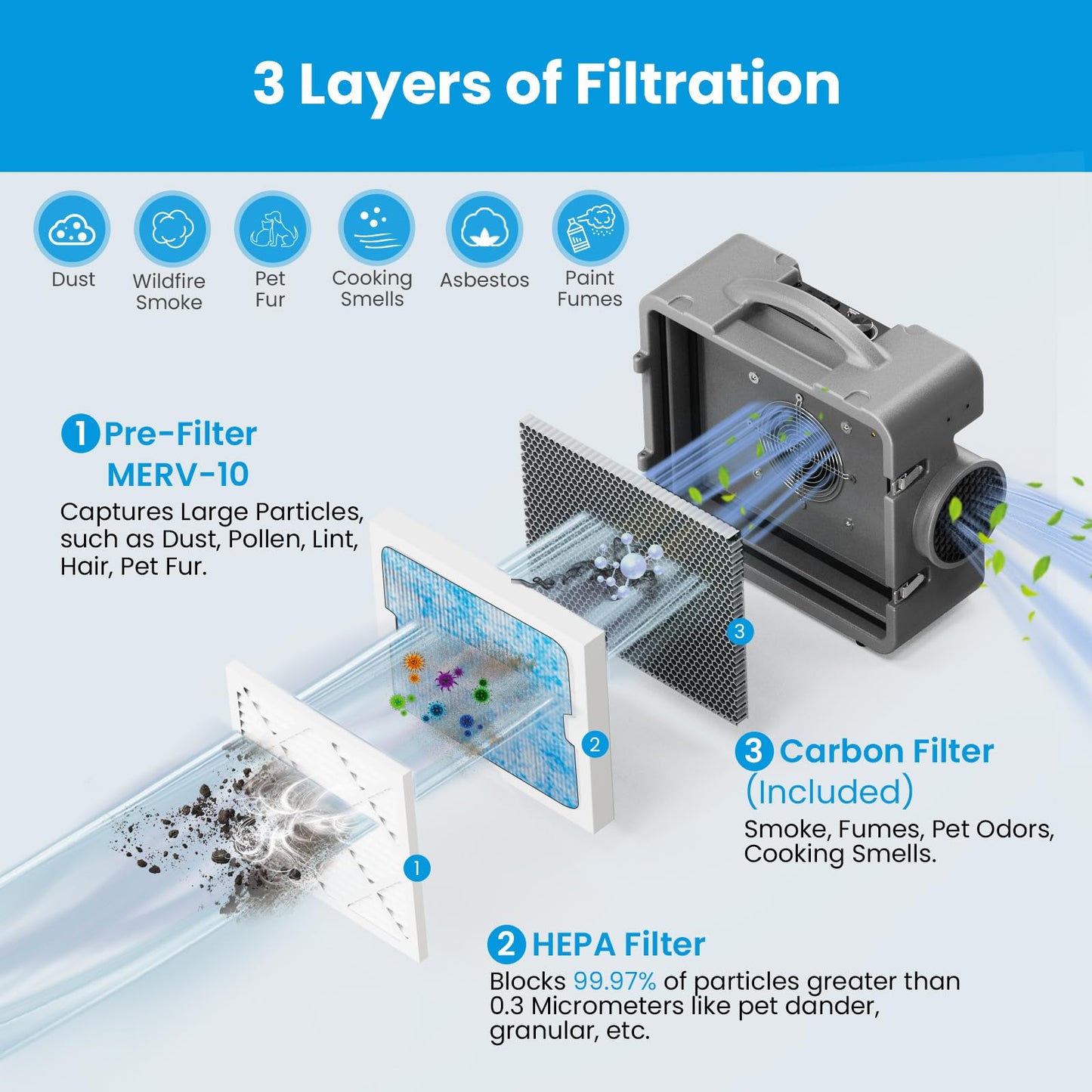 3 Layers of Filtration

Dust

Wildfire Smoke

Pet Fur

Cooking Smells

Asbestos

Paint Fumes

1 Pre-Filter MERV-10

Captures Large Particles, such as Dust, Pollen, Lint, Hair, Pet Fur.

3

2

1

3 Carbon Filter (Included)

Smoke, Fumes, Pet Odors, Cooking Smells.

2 HEPA Filter

Blocks 99.97% of particles greater than 0.3 Micrometers like pet dander, granular, etc.