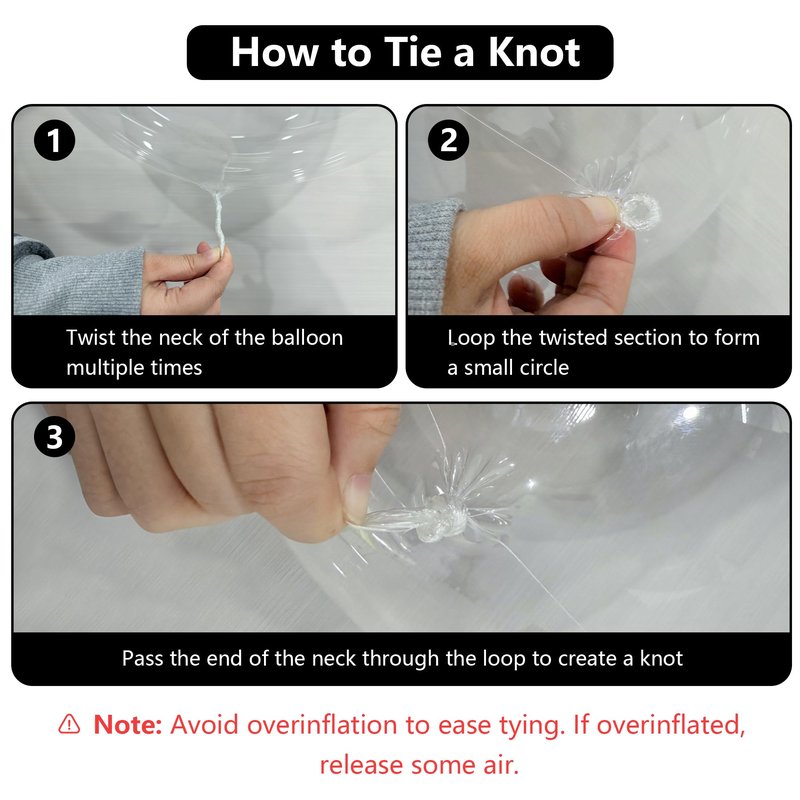 How to Tie a Knot

1

Twist the neck of the balloon multiple times

2

Loop the twisted section to form a small circle

3

Pass the end of the neck through the loop to create a knot

⚠ Note: Avoid overinflation to ease tying. If overinflated, release some air.