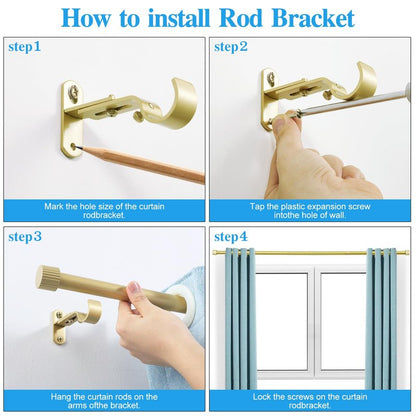 How to install Rod Bracket

step1

Mark the hole size of the curtain rodbracket.

step2

Tap the plastic expansion screw intothe hole of wall.

step3

Hang the curtain rods on the arms ofthe bracket.

step4

Lock the screws on the curtain rodbracket.