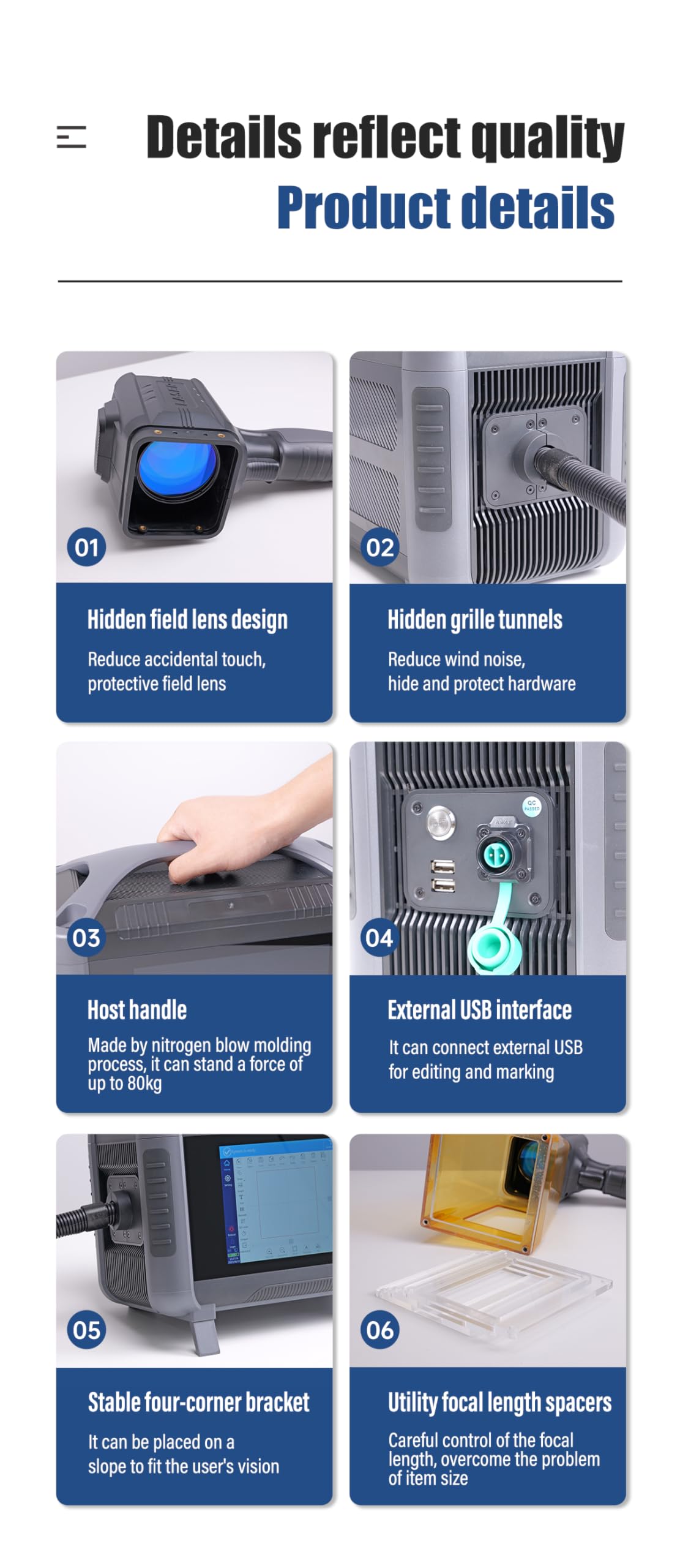 Details reflect quality
Product details

01
Hidden field lens design
Reduce accidental touch, protective field lens

02
Hidden grille tunnels
Reduce wind noise, hide and protect hardware

03
Host handle
Made by nitrogen blow molding process, it can stand a force of up to 80kg

04
QC PASSED
External USB interface
It can connect external USB for editing and marking

05
Stable four-corner bracket
It can be placed on a slope to fit the user's vision

06
Utility focal length spacers
Careful control of the focal length, overcome the problem of item size