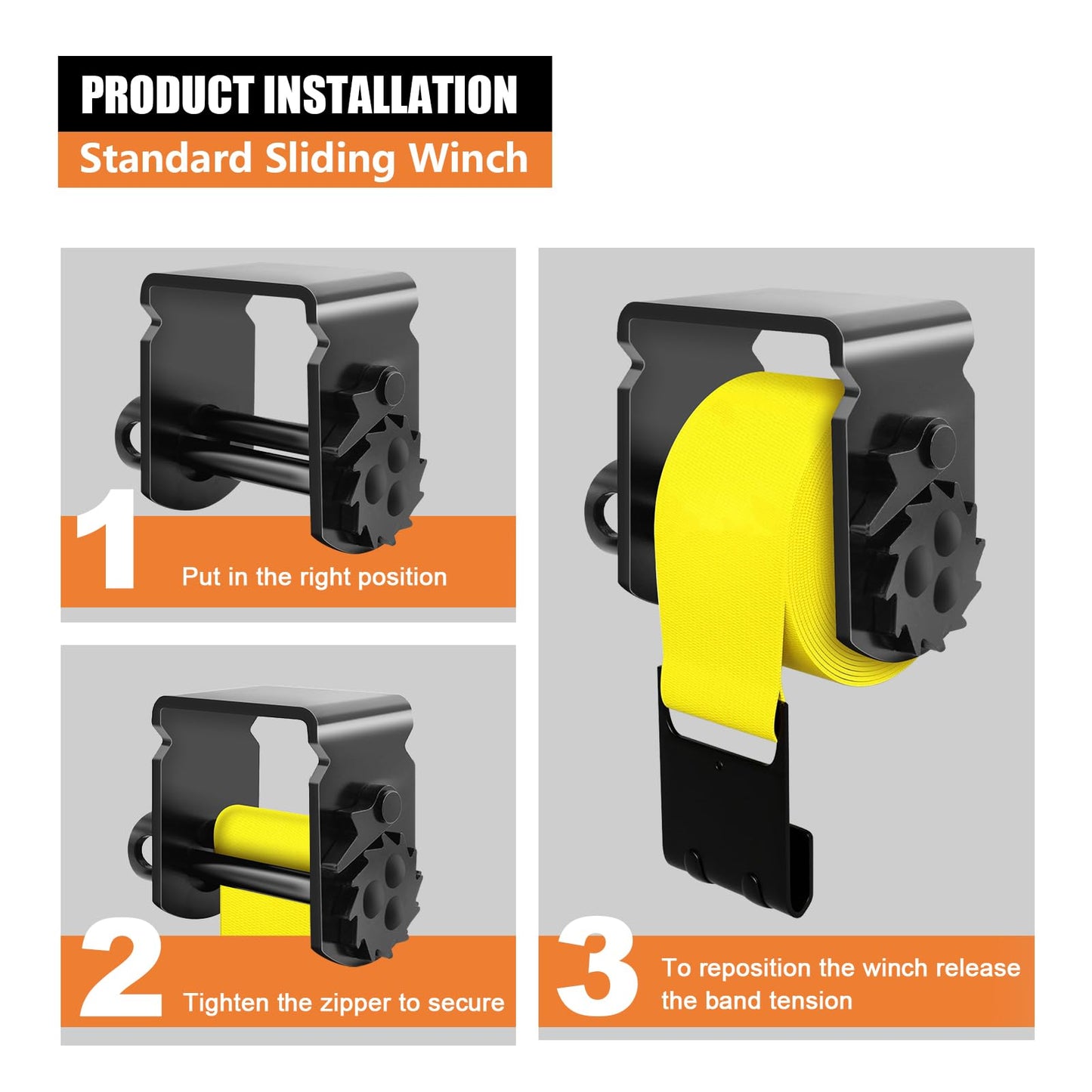 PRODUCT INSTALLATION

Standard Sliding Winch

1 Put in the right position

2 Tighten the zipper to secure

3 To reposition the winch release the band tension