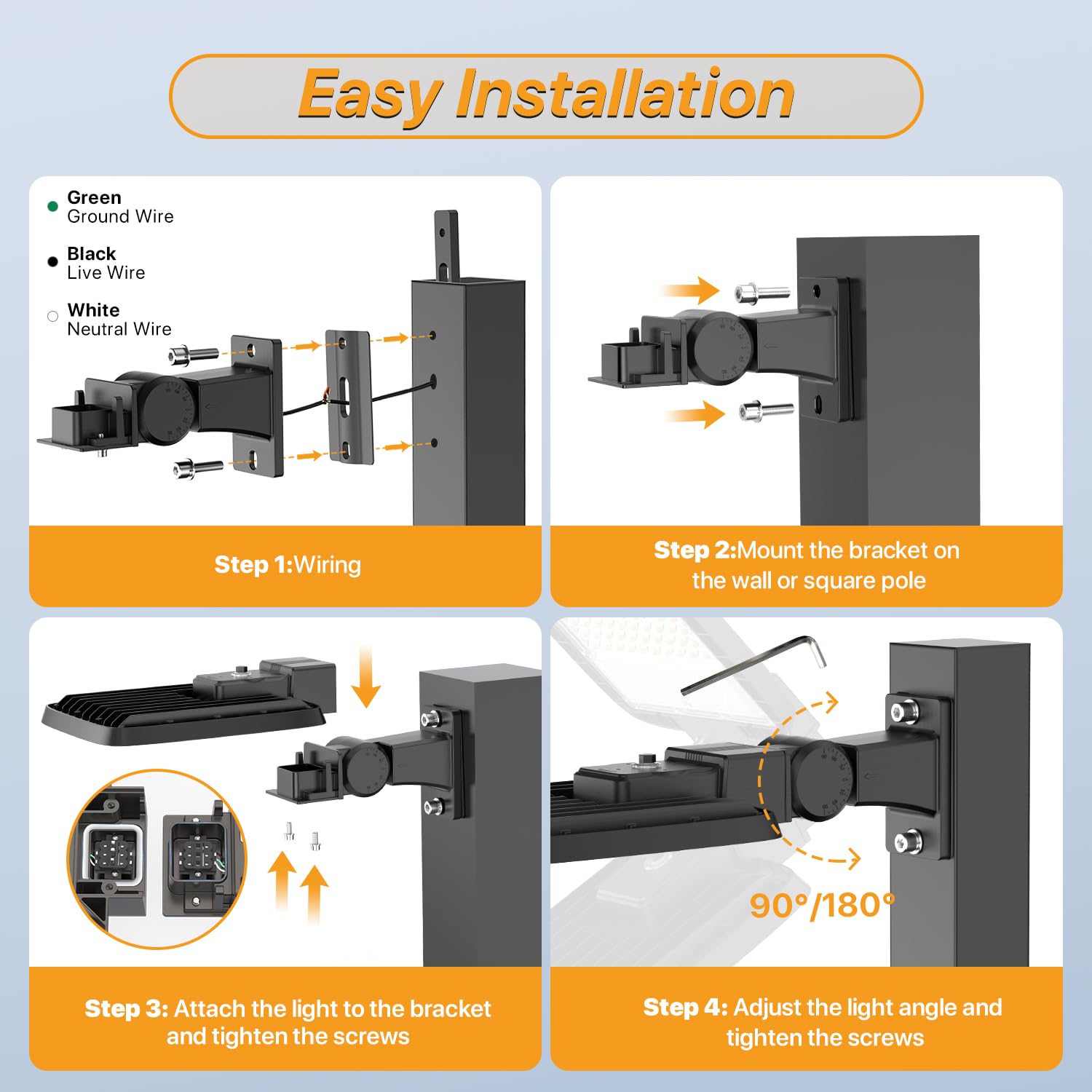 Easy Installation

Green
Ground Wire

Black
Live Wire

White
Neutral Wire

Step 1:Wiring

Step 2:Mount the bracket on the wall or square pole

Step 3: Attach the light to the bracket and tighten the screws

90°/180°

Step 4: Adjust the light angle and tighten the screws