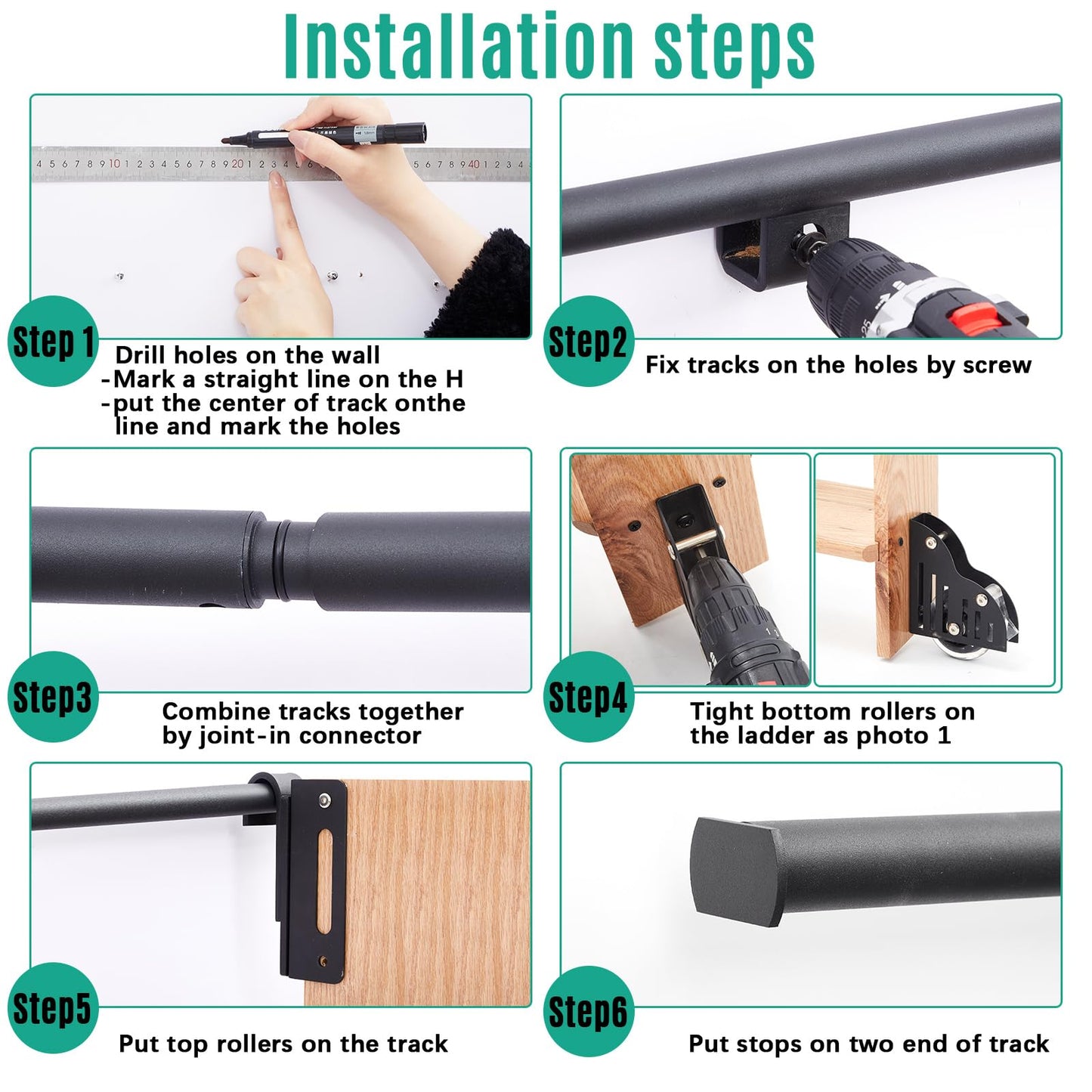 Installation steps

4 5 6 7 8 9 10 1 2 3 4 5 6 7 8 9 20 1 2 3 4 5 6 5 6 7 8 9 40 1 2 3 4

Step 1
Drill holes on the wall
-Mark a straight line on the H
-put the center of track onthe line and mark the holes

Step2
Fix tracks on the holes by screw

Step3
Combine tracks together by joint-in connector

Step4
Tight bottom rollers on the ladder as photo 1

Step5
Put top rollers on the track

Step6
Put stops on two end of track