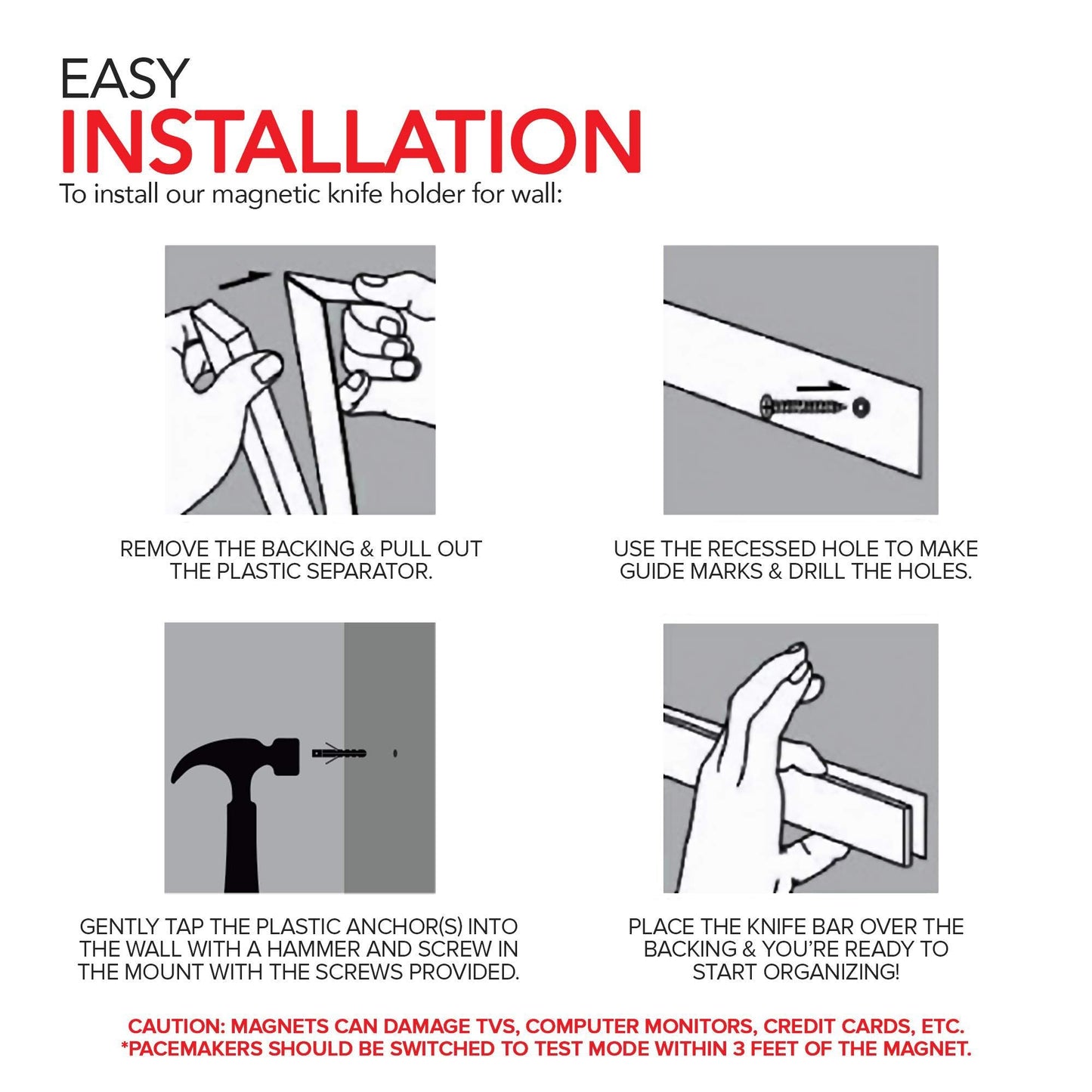 EASY
INSTALLATION
To install our magnetic knife holder for wall:

REMOVE THE BACKING & PULL OUT THE PLASTIC SEPARATOR.

USE THE RECESSED HOLE TO MAKE GUIDE MARKS & DRILL THE HOLES.

GENTLY TAP THE PLASTIC ANCHOR(S) INTO THE WALL WITH A HAMMER AND SCREW IN THE MOUNT WITH THE SCREWS PROVIDED.

PLACE THE KNIFE BAR OVER THE BACKING & YOU'RE READY TO START ORGANIZING!

CAUTION: MAGNETS CAN DAMAGE TVS, COMPUTER MONITORS, CREDIT CARDS, ETC.
*PACEMAKERS SHOULD BE SWITCHED TO TEST MODE WITHIN 3 FEET OF THE MAGNET.