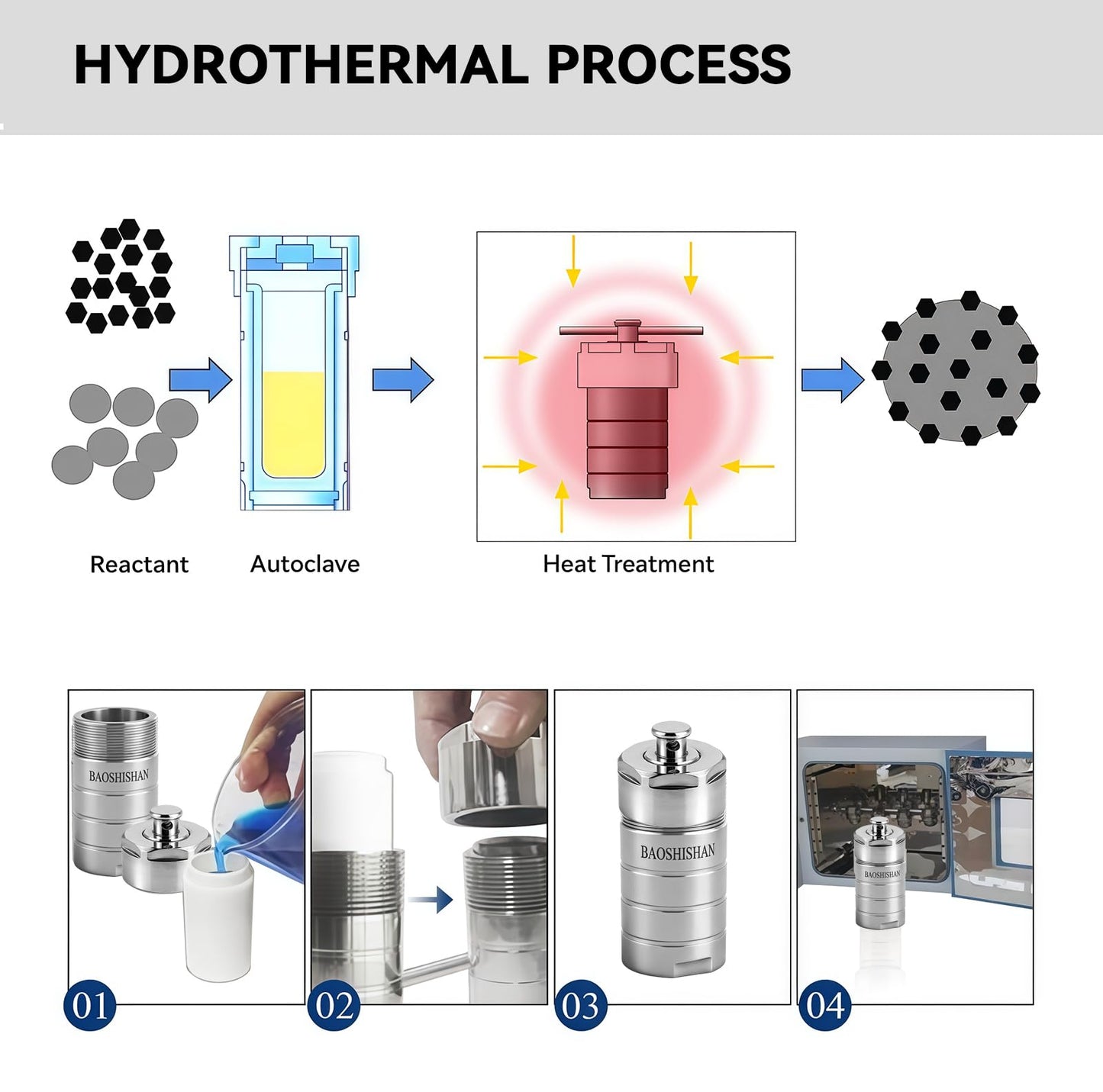 HYDROTHERMAL PROCESS

Reactant

Autoclave

Heat Treatment

BAOSHISHAN

01

02

BAOSHISHAN

03

BAOSHISHAN

04