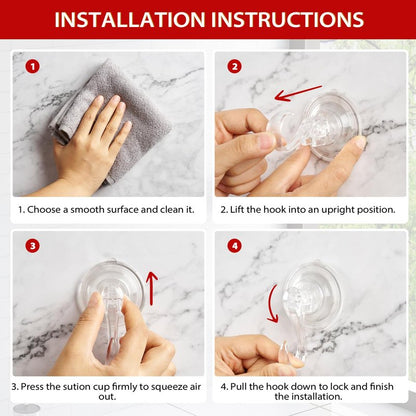 INSTALLATION INSTRUCTIONS

1

1. Choose a smooth surface and clean it.

2

2. Lift the hook into an upright position.

3

3. Press the sution cup firmly to squeeze air out.

4

4. Pull the hook down to lock and finish the installation.