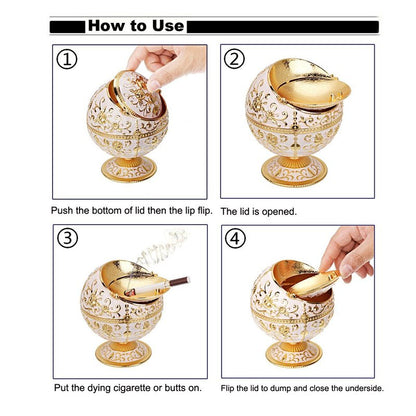 How to Use

①

Push the bottom of lid then the lip flip.

②

The lid is opened.

③

Put the dying cigarette or butts on.

④

Flip the lid to dump and close the underside.