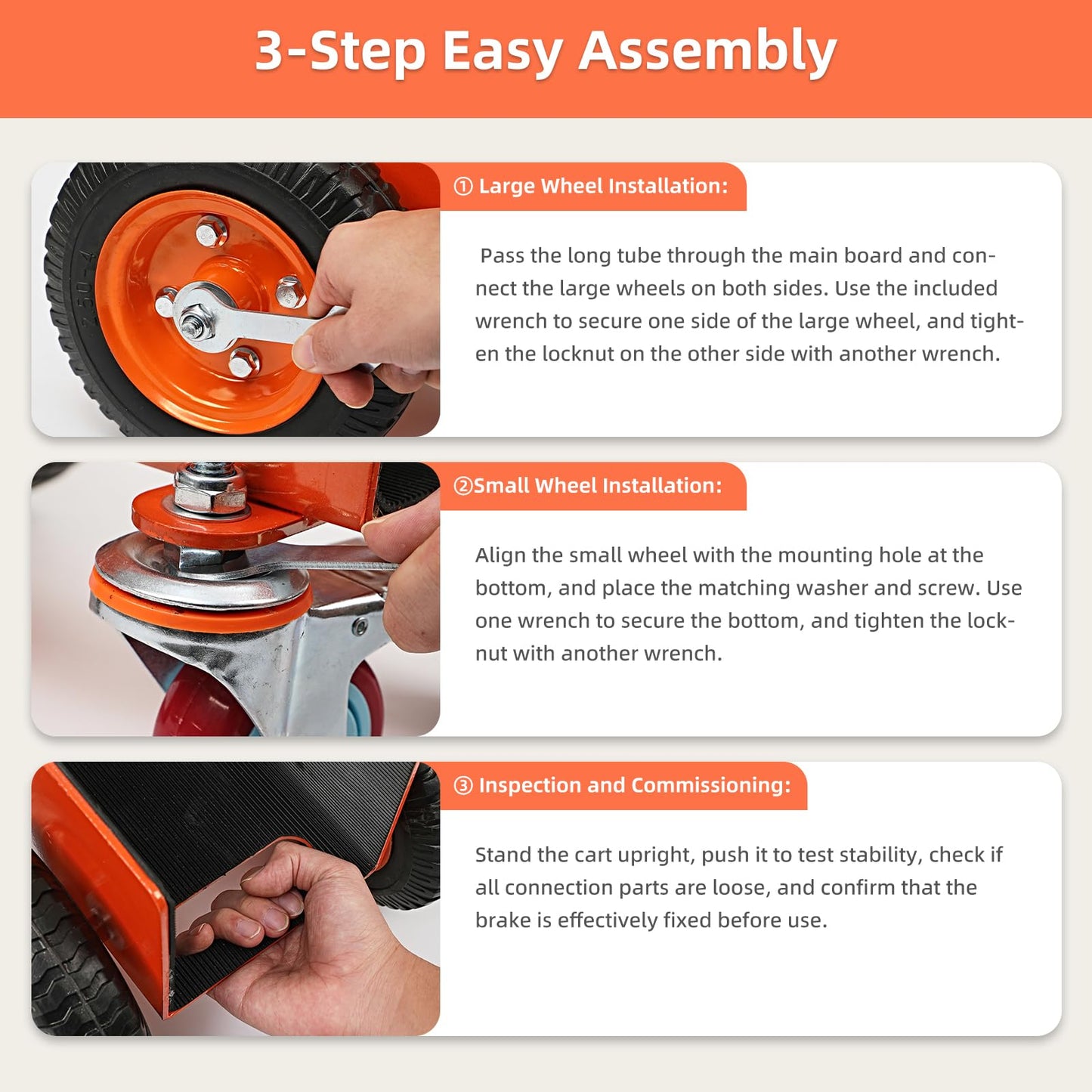 3-Step Easy Assembly

① Large Wheel Installation:

Pass the long tube through the main board and connect the large wheels on both sides. Use the included wrench to secure one side of the large wheel, and tighten the locknut on the other side with another wrench.

②Small Wheel Installation:

Align the small wheel with the mounting hole at the bottom, and place the matching washer and screw. Use one wrench to secure the bottom, and tighten the locknut with another wrench.

③ Inspection and Commissioning:

Stand the cart upright, push it to test stability, check if all connection parts are loose, and confirm that the brake is effectively fixed before use.