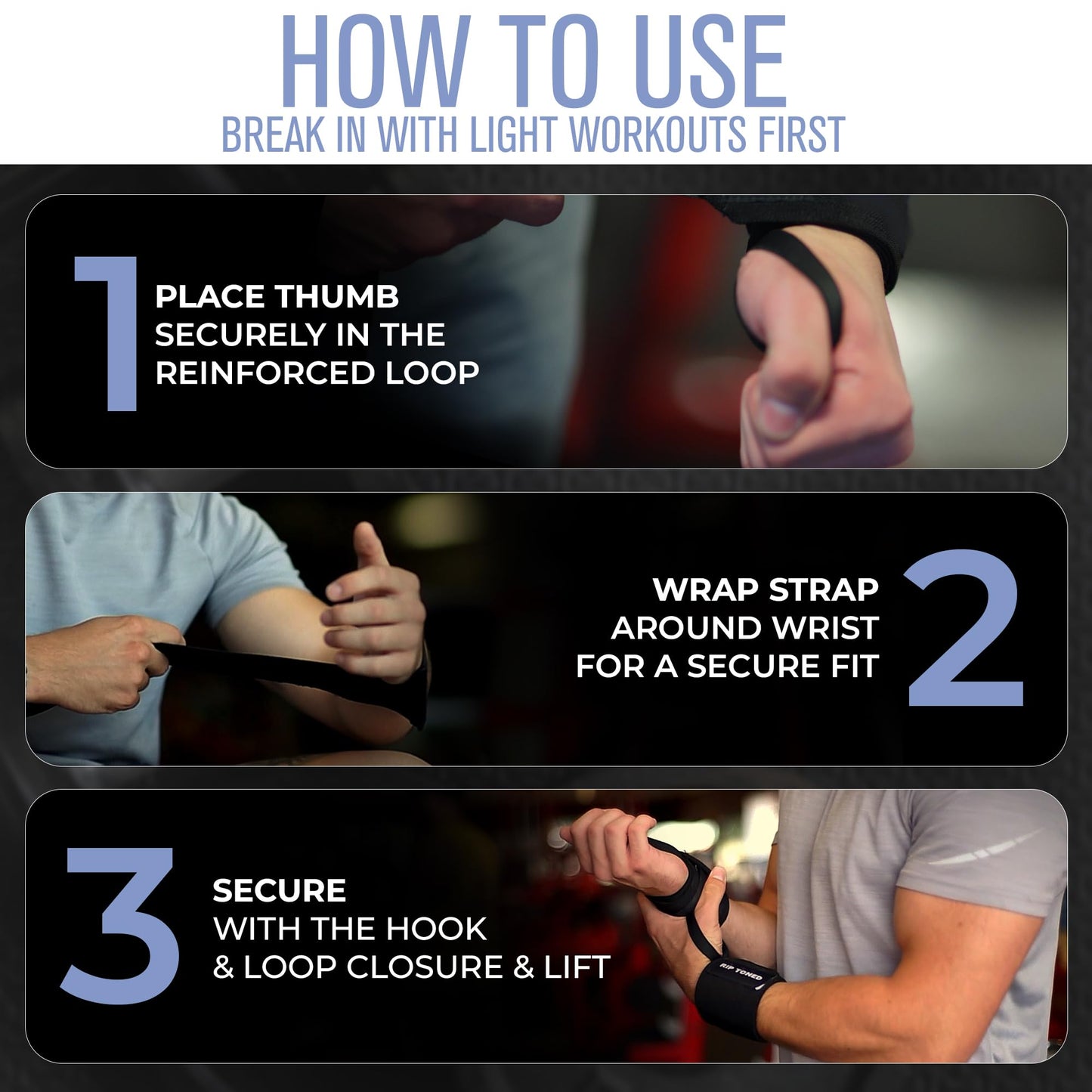 HOW TO USE
BREAK IN WITH LIGHT WORKOUTS FIRST

1
PLACE THUMB
SECURELY IN THE
REINFORCED LOOP

WRAP STRAP
AROUND WRIST
FOR A SECURE FIT
2

3
SECURE
WITH THE HOOK
& LOOP CLOSURE & LIFT

RIP TONED