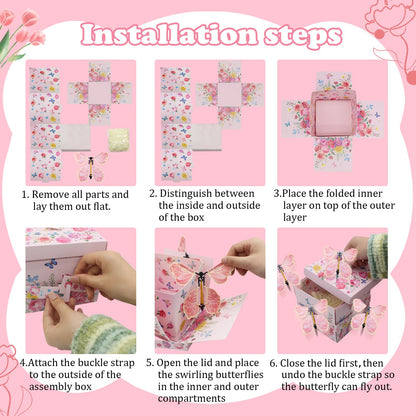 Installation steps

1. Remove all parts and lay them out flat.

2. Distinguish between the inside and outside of the box

3.Place the folded inner layer on top of the outer layer

4.Attach the buckle strap to the outside of the assembly box

5. Open the lid and place the swirling butterflies in the inner and outer compartments

6. Close the lid first, then undo the buckle strap so the butterfly can fly out.