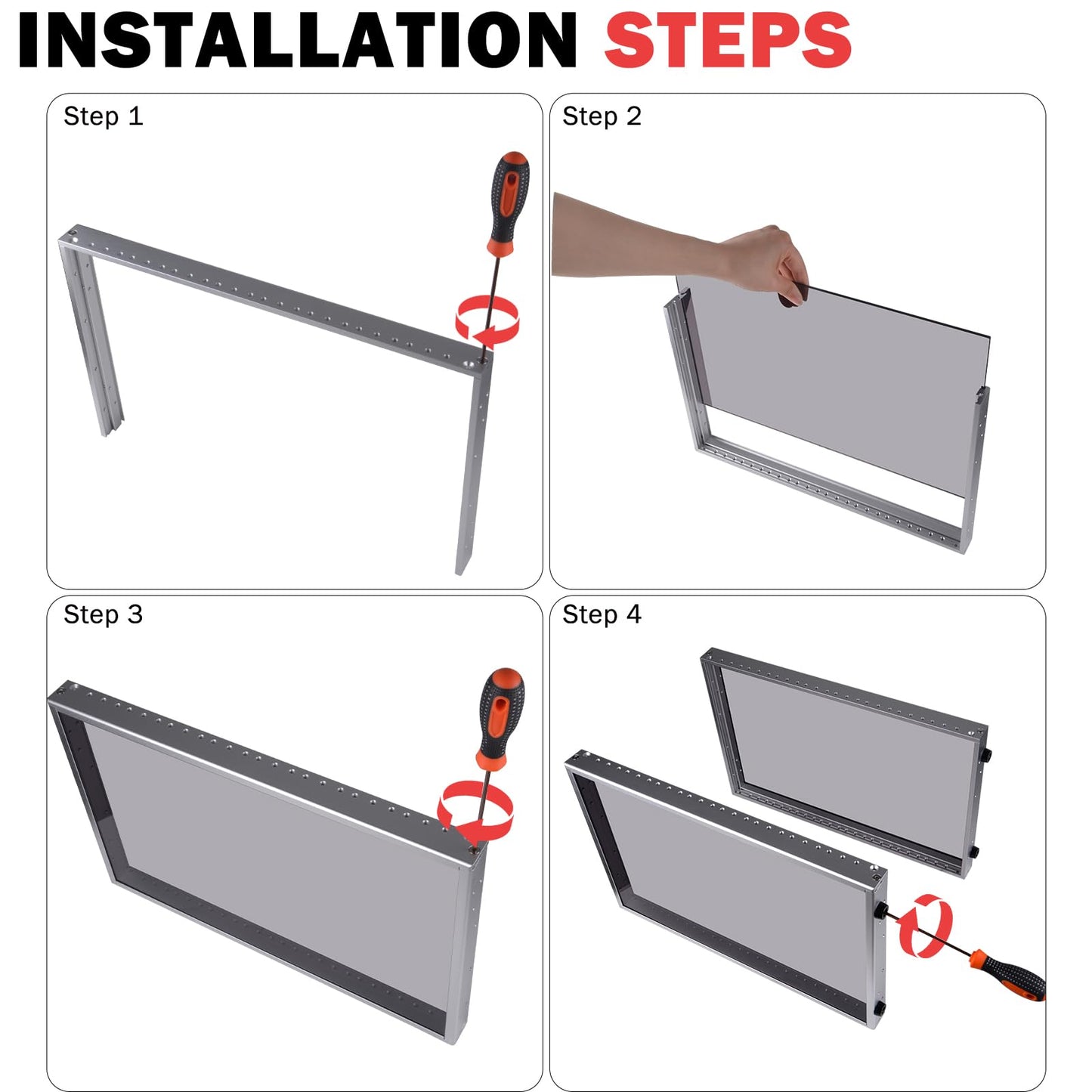 INSTALLATION STEPS

Step 1

Step 2

Step 3

Step 4