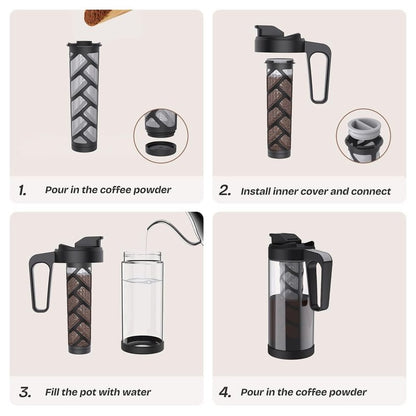 1. Pour in the coffee powder

2. Install inner cover and connect

3. Fill the pot with water

4. Pour in the coffee powder