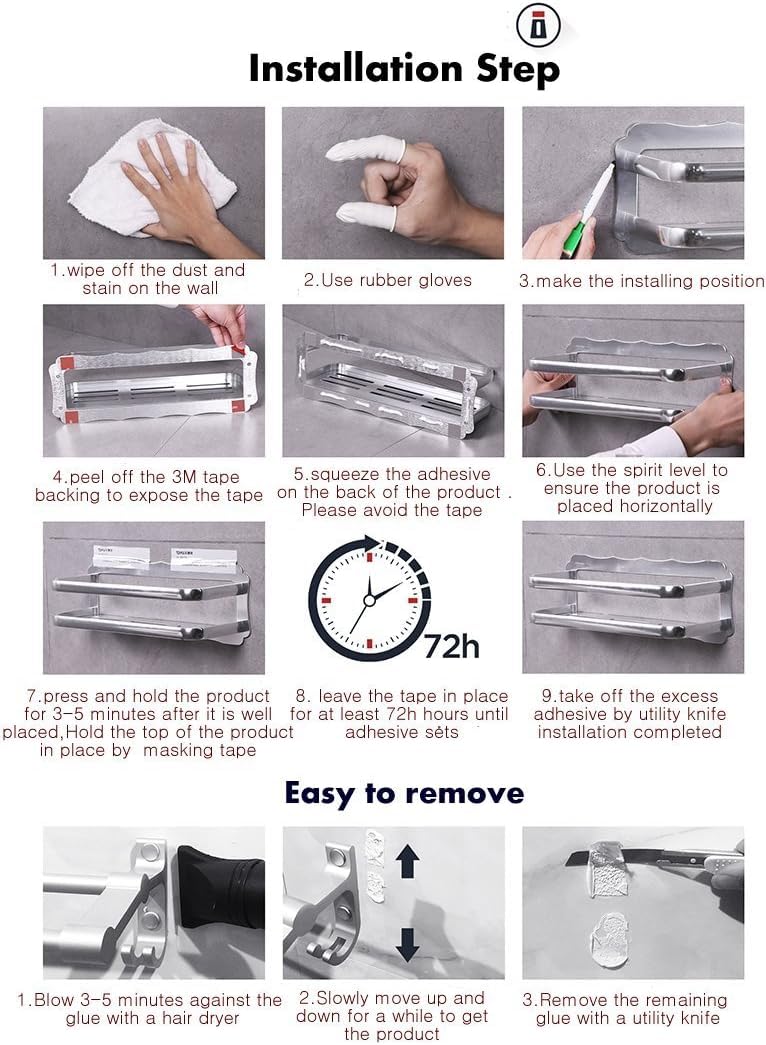 Installation Step

1.wipe off the dust and stain on the wall

2.Use rubber gloves

3.make the installing position

4.peel off the 3M tape backing to expose the tape

5.squeeze the adhesive on the back of the product . Please avoid the tape

6.Use the spirit level to ensure the product is placed horizontally

72h

7.press and hold the product for 3-5 minutes after it is well placed,Hold the top of the product in place by masking tape

8. leave the tape in place for at least 72h hours until adhesive sets

9.take off the excess adhesive by utility knife installation completed

Easy to remove

1.Blow 3-5 minutes against the glue with a hair dryer

2.Slowly move up and down for a while to get the product

3.Remove the remaining glue with a utility knife